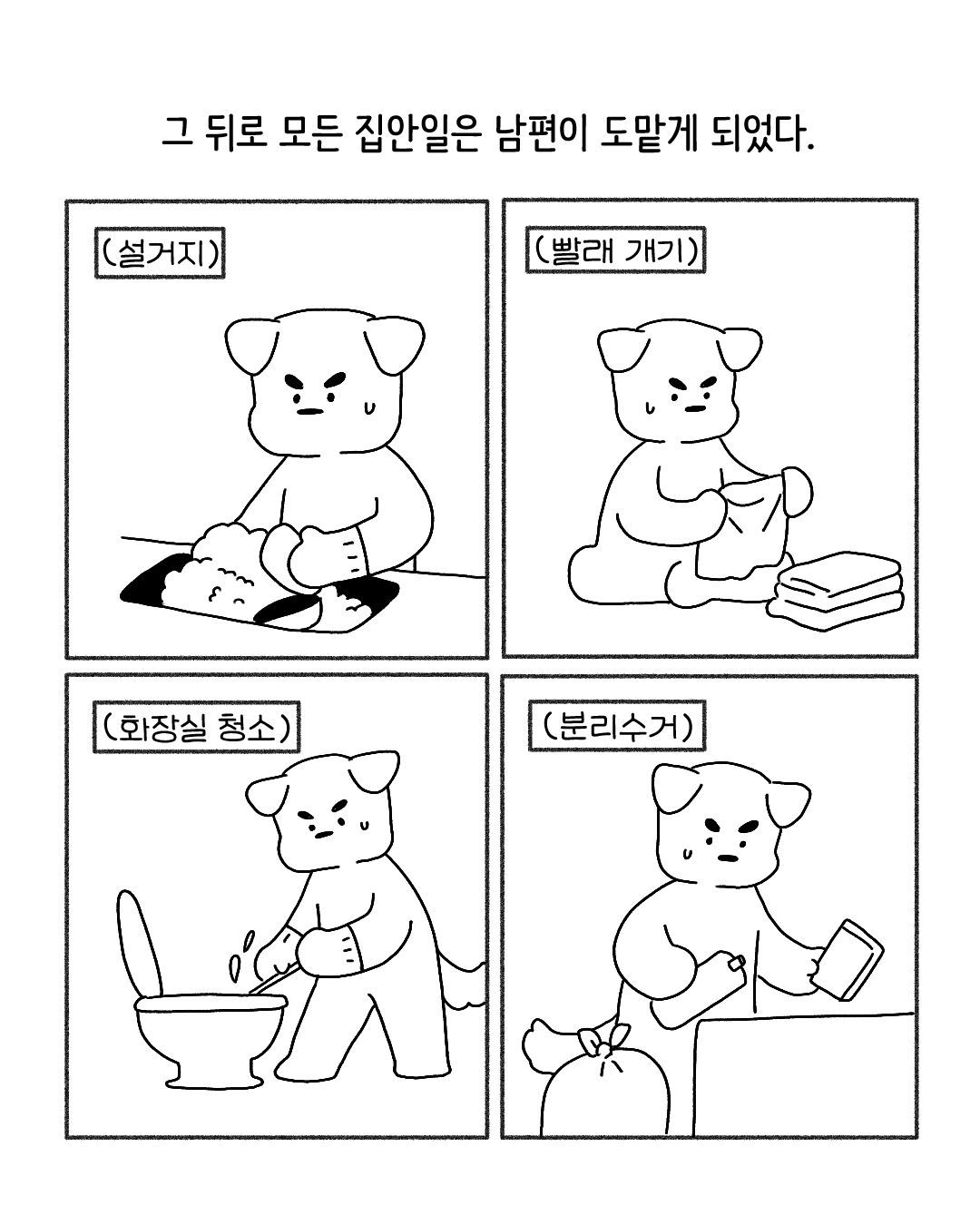 그 뒤로 모든 집안일은 남편이 도맡게 되었다.

(설거지)

(빨래 개기)

(화장실 청소)

(분리수거)