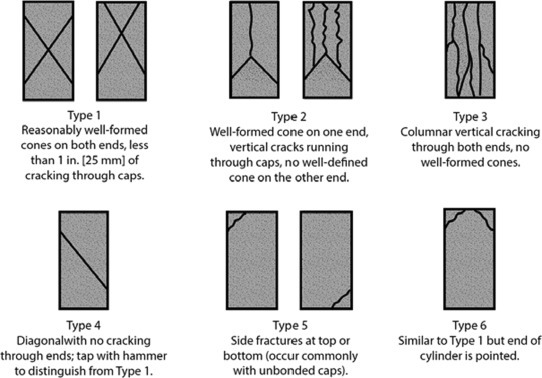 Type 1
Reasonably well-formed cones on both ends, less than 1 in. [25 mm] of cracking through caps.

Type 2
Well-formed cone on one end, vertical cracks running through caps, no well-defined cone on the other end.

Type 3
Columnar vertical cracking through both ends, no well-formed cones.

Type 4
Diagonalwith no cracking through ends; tap with hammer to distinguish from Type 1.

Type 5
Side fractures at top or bottom (occur commonly with unbonded caps).

Type 6
Similar to Type 1 but end of cylinder is pointed.