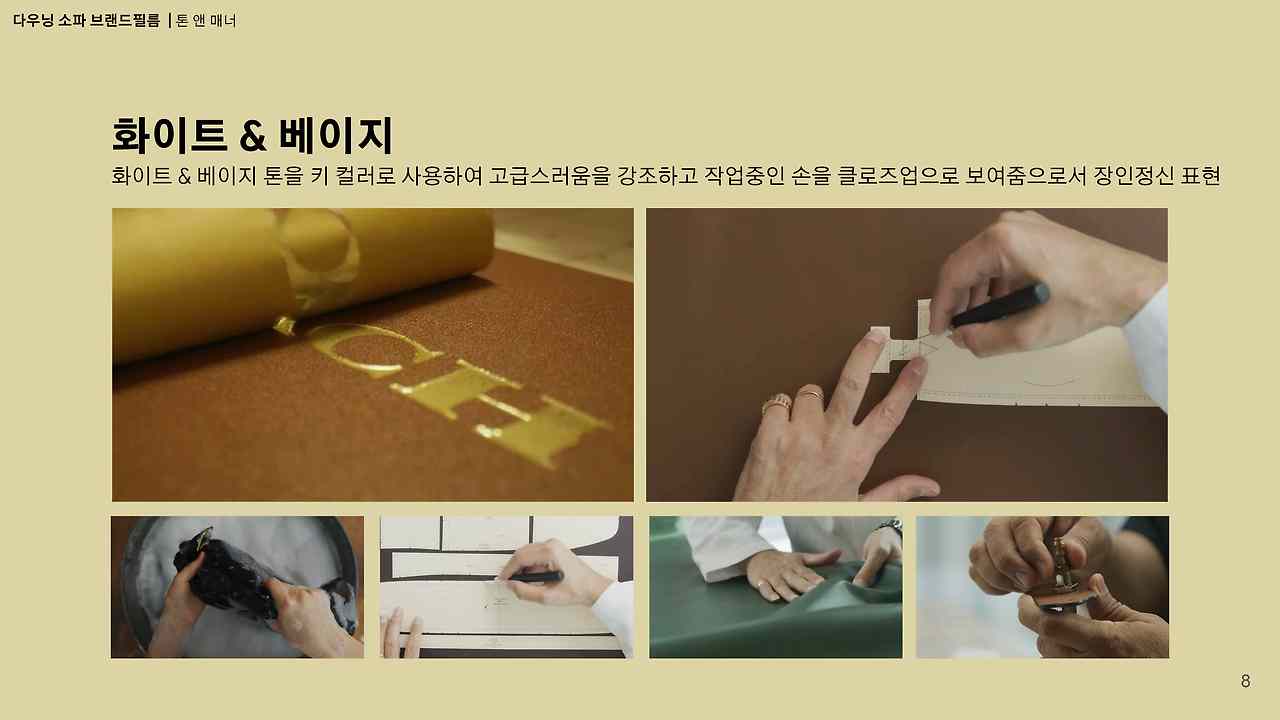 다우닝 소파 브랜드필름 | 톤 앤 매너

화이트 & 베이지

화이트 & 베이지 톤을 키 컬러로 사용하여 고급스러움을 강조하고 작업중인 손을 클로즈업으로 보여줌으로서 장인정신 표현

8