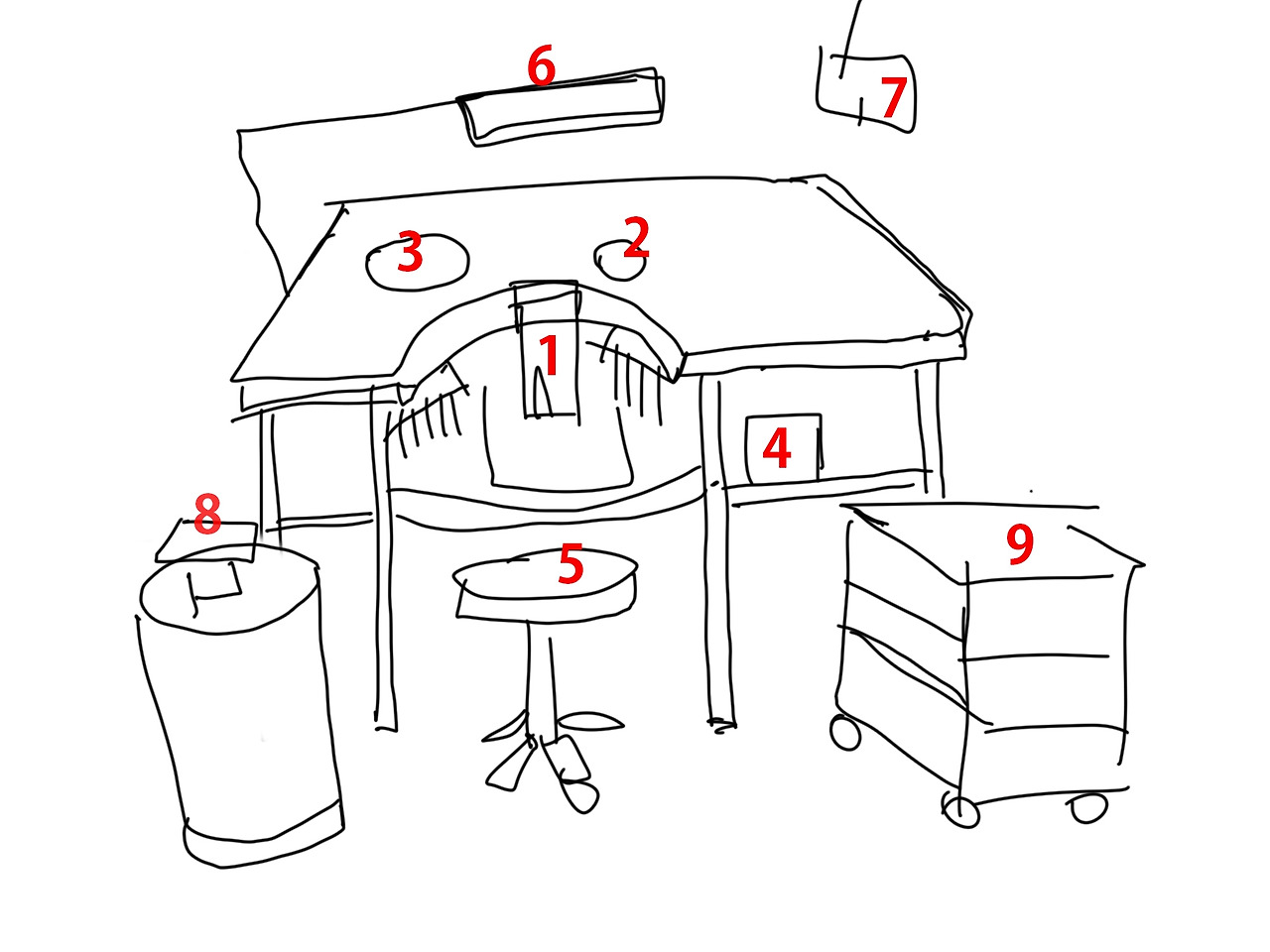 6
7
3
2
1
4
8
5
9