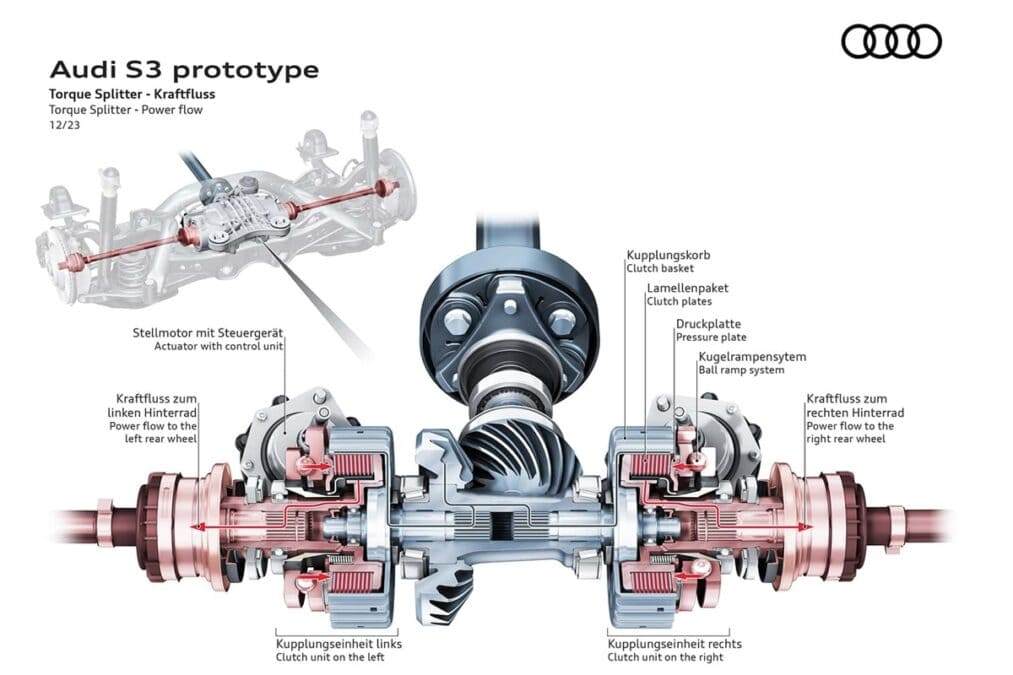 Audi S3 prototype
Torque Splitter - Kraftfluss
Torque Splitter - Power flow
12/23

Stellmotor mit Steuergerät
Actuator with control unit

Kraftfluss zum linken Hinterrad
Power flow to the left rear wheel

Kupplungskorb
Clutch basket

Lamellenpaket
Clutch plates

Druckplatte
Pressure plate

Kugelrampensytem
Ball ramp system

Kraftfluss zum rechten Hinterrad
Power flow to the right rear wheel

Kupplungseinheit links
Clutch unit on the left

Kupplungseinheit rechts
Clutch unit on the right