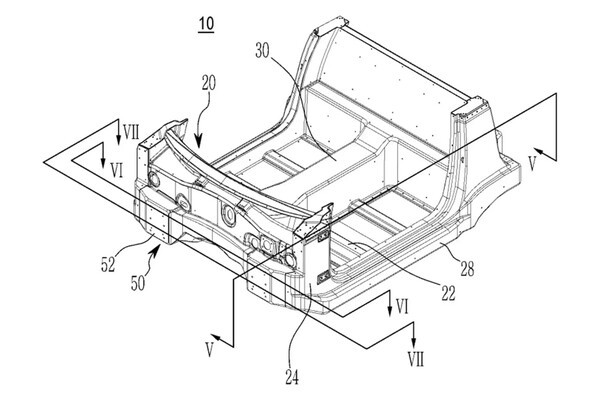 10

30

20

VII

VI

V

52

50

28

22

VI

V

VII

24