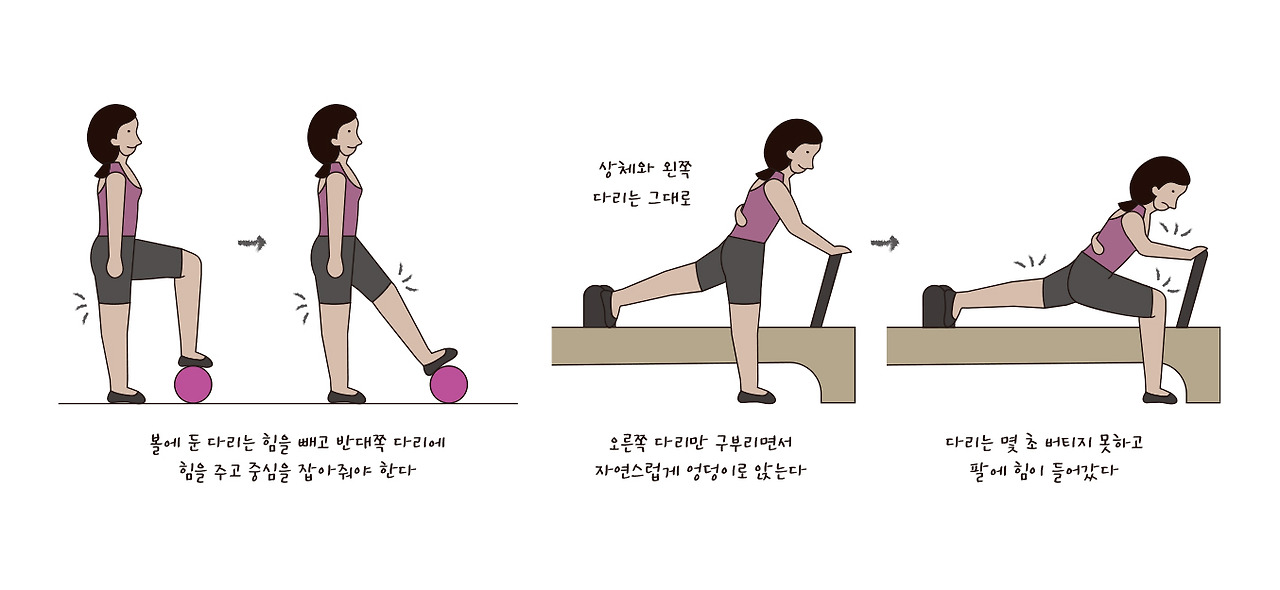 상체와 왼쪽
다리는 그대로

볼에 둔 다리는 힘을 빼고 반대쪽 다리에
힘을 주고 중심을 잡아줘야 한다

오른쪽 다리만 구부리면서
자연스럽게 엉덩이로 앉는다

다리는 몇 초 버티지 못하고
팔에 힘이 들어갔다