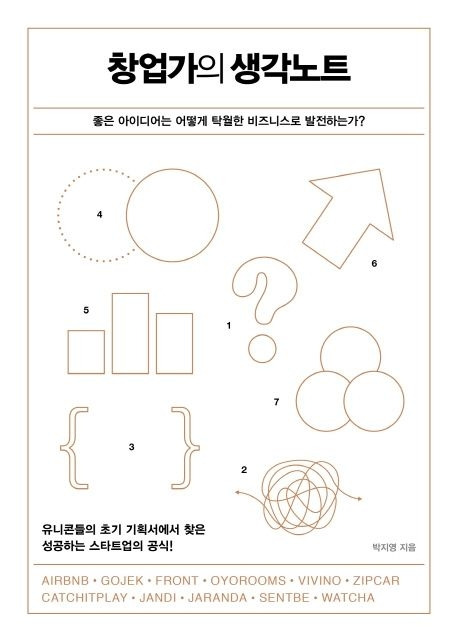 창업가의 생각노트

좋은 아이디어는 어떻게 탁월한 비즈니스로 발전하는가?

4

6

5

1

7

3

2

유니콘들의 초기 기획서에서 찾은 성공하는 스타트업의 공식!

박지영 지음

AIRBNB • GOJEK • FRONT • OYOROOMS • VIVINO • ZIPCAR
CATCHITPLAY • JANDI • JARANDA • SENTBE • WATCHA