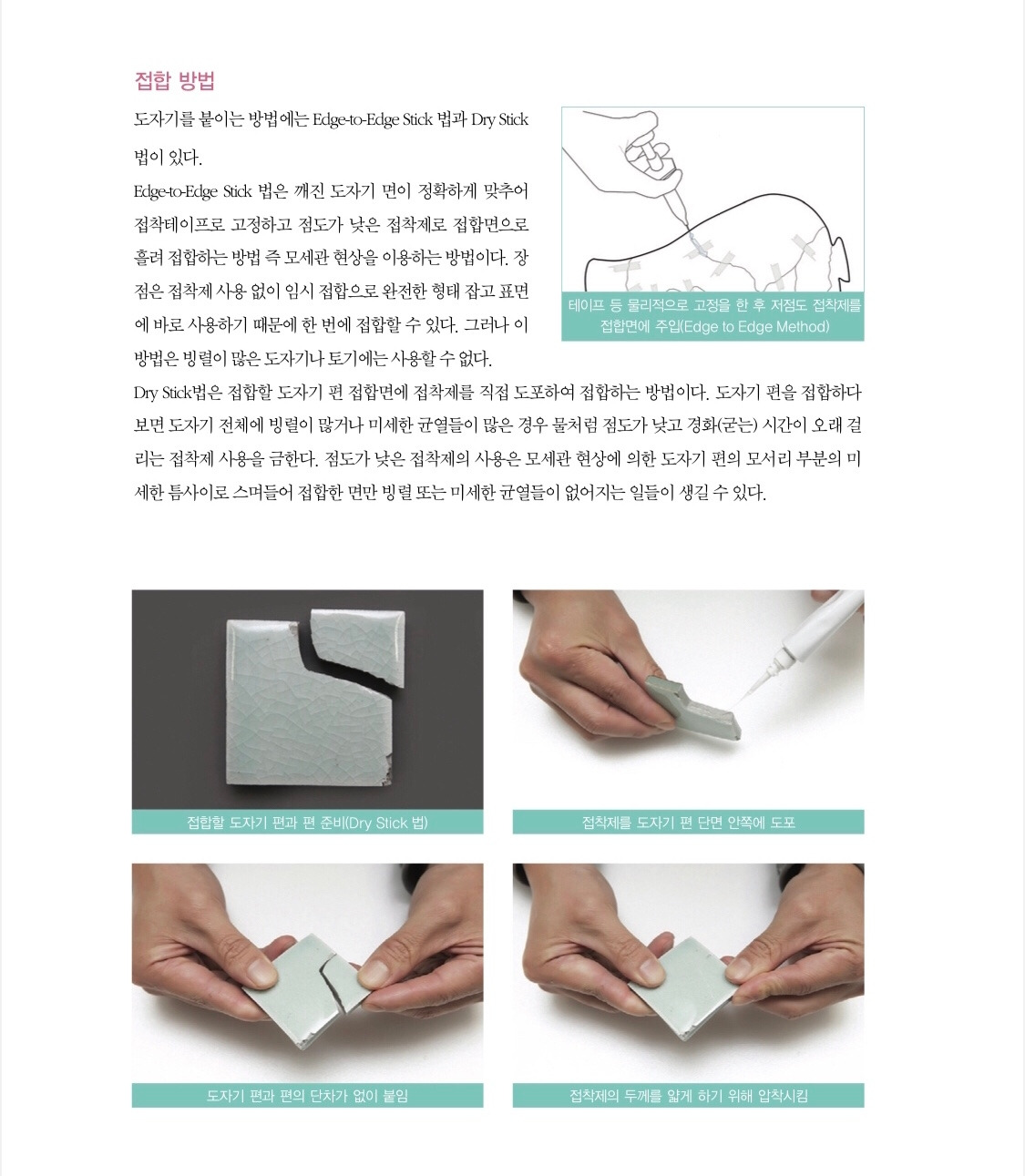 접합 방법

도자기를 붙이는 방법에는 Edge-to-Edge Stick 법과 Dry Stick 법이 있다.

Edge-to-Edge Stick 법은 깨진 도자기 면이 정확하게 맞추어 접착테이프로 고정하고 점도가 낮은 접착제로 접합면으로 흘려 접합하는 방법 즉 모세관 현상을 이용하는 방법이다. 장점은 접착제 사용 없이 임시 접합으로 완전한 형태 잡고 표면에 바로 사용하기 때문에 한 번에 접합할 수 있다. 그러나 이 방법은 빙렬이 많은 도자기나 토기에는 사용할 수 없다.

테이프 등 물리적으로 고정을 한 후 저점도 접착제를 접합면에 주입(Edge to Edge Method)

Dry Stick법은 접합할 도자기 편 접합면에 접착제를 직접 도포하여 접합하는 방법이다. 도자기 편을 접합하다 보면 도자기 전체에 빙렬이 많거나 미세한 균열들이 많은 경우 물처럼 점도가 낮고 경화(굳는) 시간이 오래 걸리는 접착제 사용을 금한다. 점도가 낮은 접착제의 사용은 모세관 현상에 의한 도자기 편의 모서리 부분의 미세한 틈사이로 스며들어 접합한 면만 빙렬 또는 미세한 균열들이 없어지는 일들이 생길 수 있다.

접합할 도자기 편과 편 준비(Dry Stick 법)

접착제를 도자기 편 단면 안쪽에 도포

도자기 편과 편의 단차가 없이 붙임

접착제의 두께를 얇게 하기 위해 압착시킴