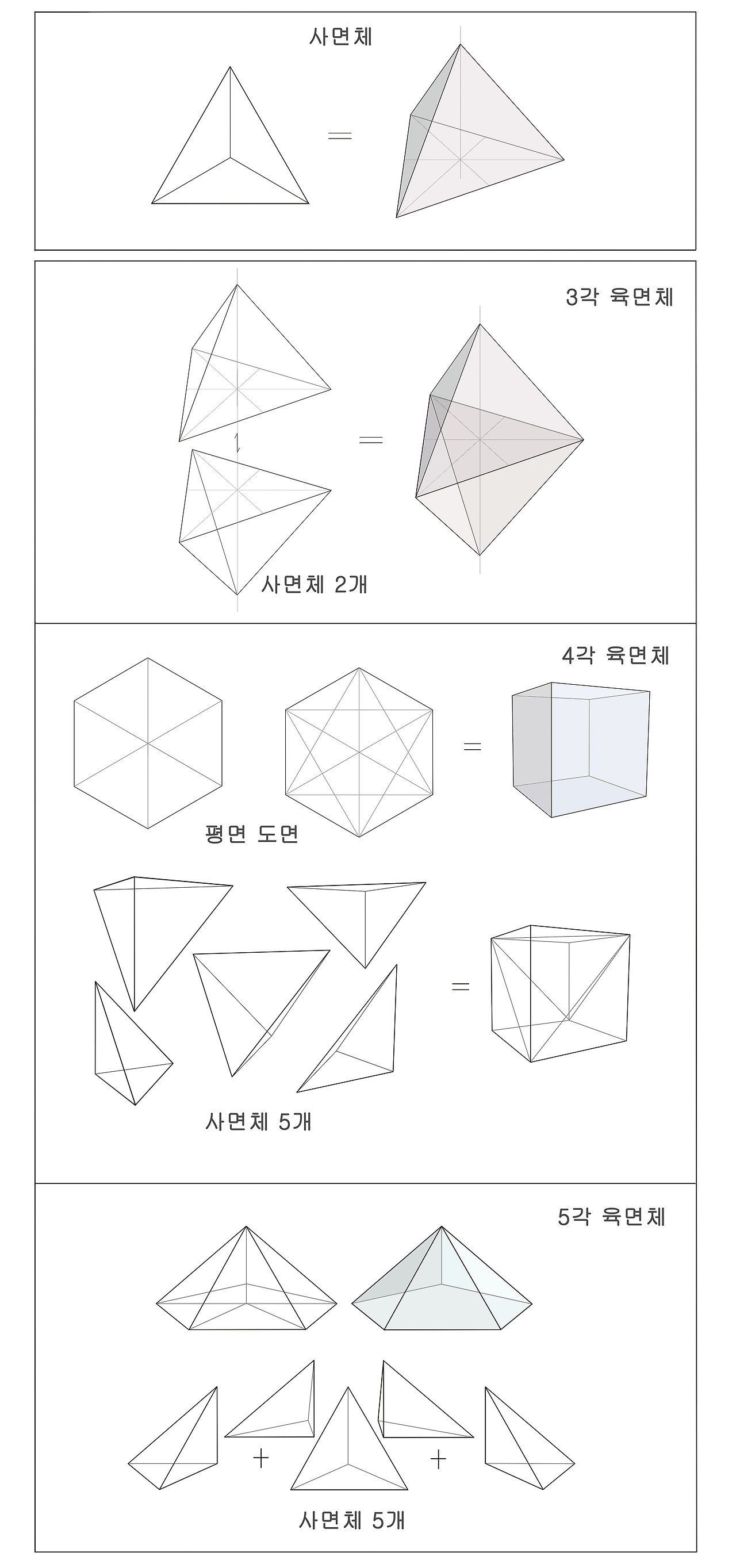 사면체

=

3각 육면체

=

사면체 2개

4각 육면체

=

평면 도면

=

사면체 5개

5각 육면체

+

+

사면체 5개