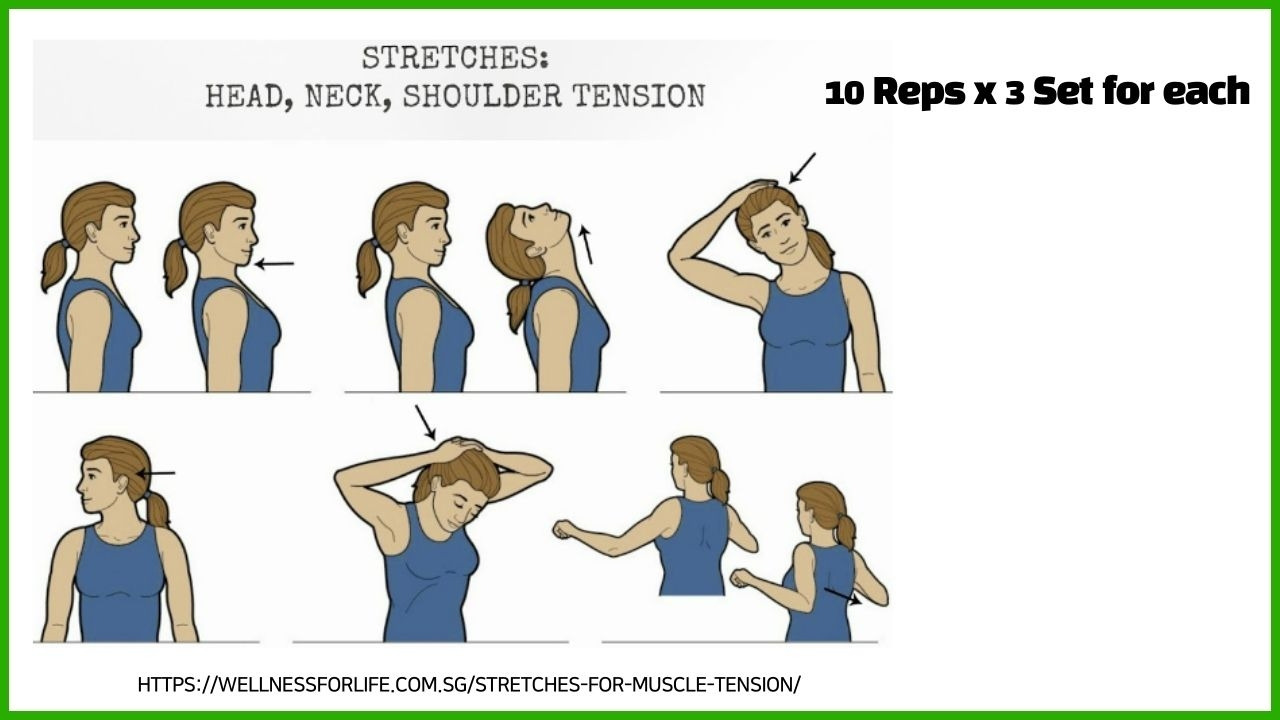 STRETCHES:
HEAD, NECK, SHOULDER TENSION

10 Reps x 3 Set for each

HTTPS://WELLNESSFORLIFE.COM.SG/STRETCHES-FOR-MUSCLE-TENSION/