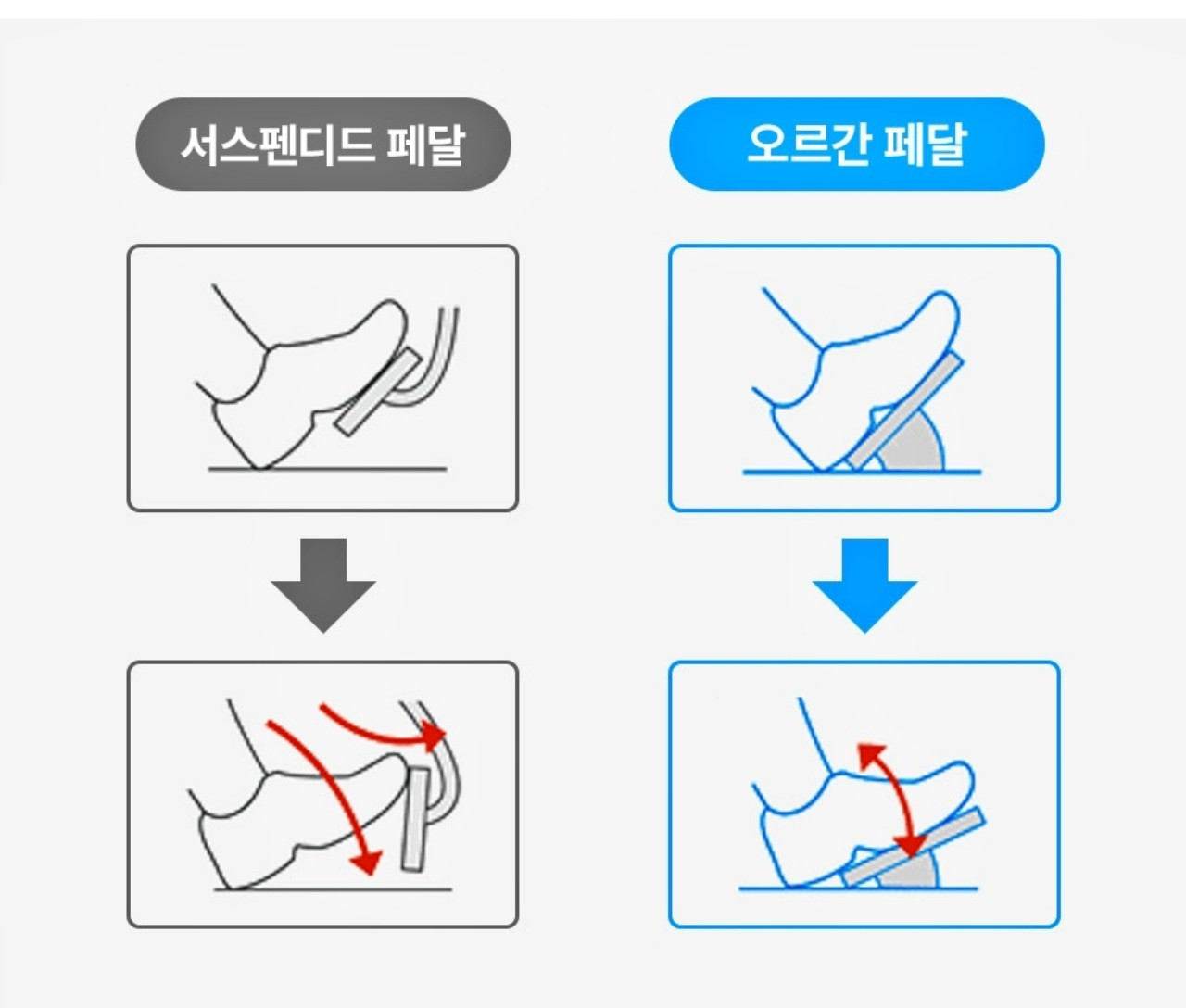 서스펜디드 페달

오르간 페달