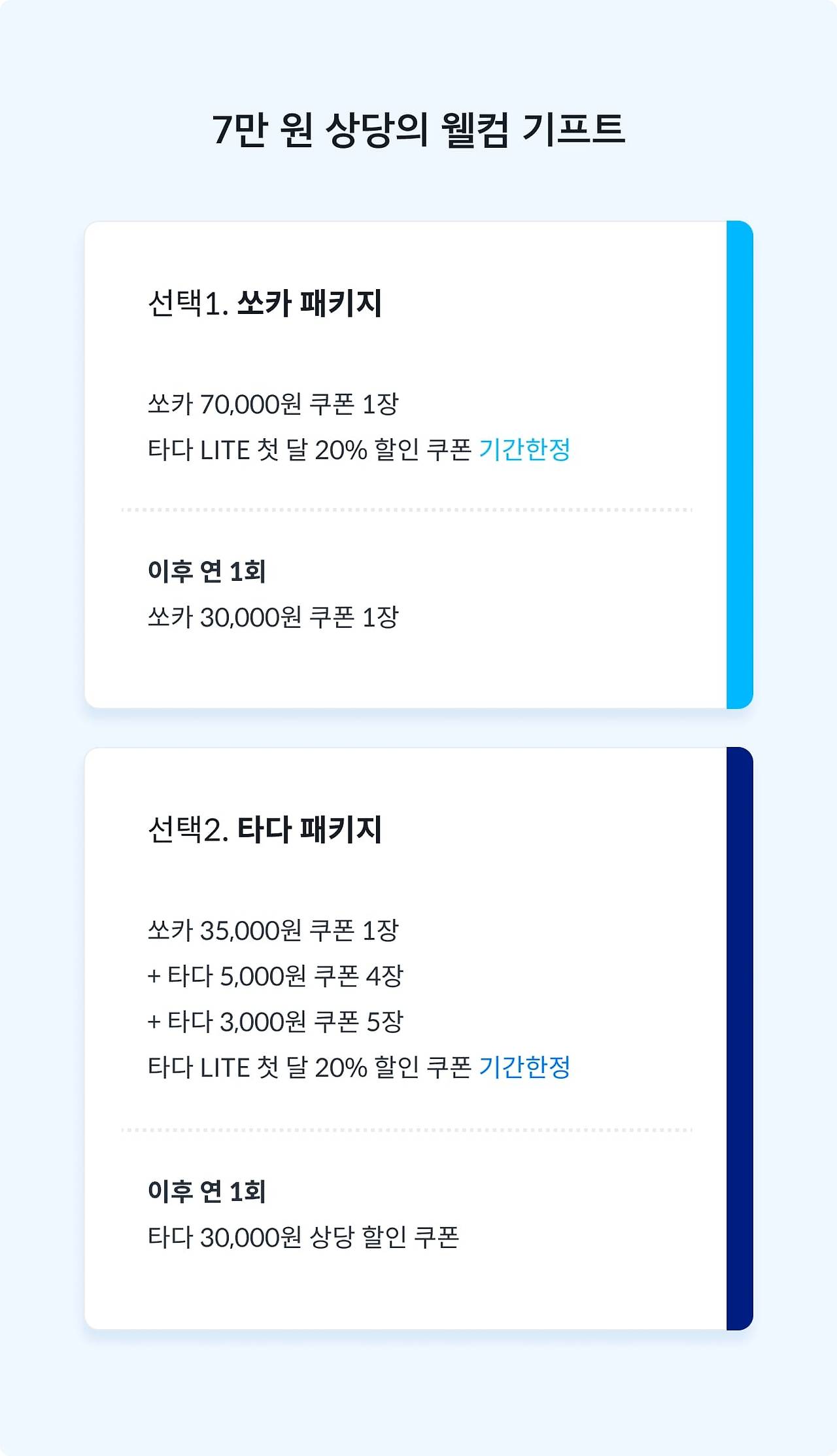 7만 원 상당의 웰컴 기프트

선택1. 쏘카 패키지

쏘카 70,000원 쿠폰 1장
타다 LITE 첫 달 20% 할인 쿠폰 기간한정

이후 연 1회
쏘카 30,000원 쿠폰 1장

선택2. 타다 패키지

쏘카 35,000원 쿠폰 1장
+ 타다 5,000원 쿠폰 4장
+ 타다 3,000원 쿠폰 5장
타다 LITE 첫 달 20% 할인 쿠폰 기간한정

이후 연 1회
타다 30,000원 상당 할인 쿠폰