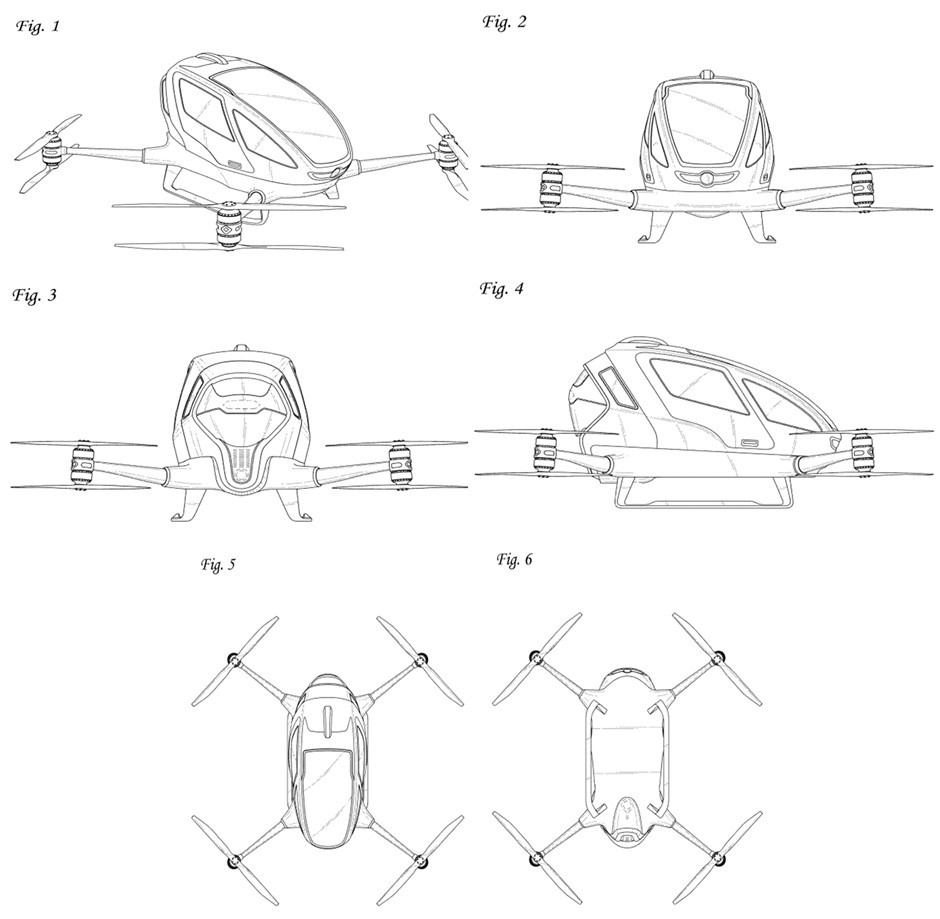 Fig. 1

Fig. 2

Fig. 3

Fig. 4

Fig. 5

Fig. 6