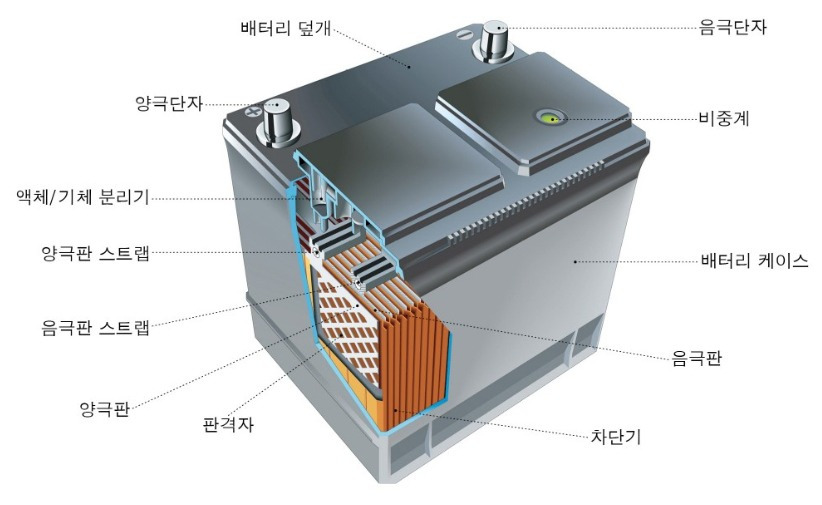 배터리 덮개
음극단자
양극단자
비중계
액체/기체 분리기
양극판 스트랩
배터리 케이스
음극판 스트랩
음극판
양극판
판격자
차단기