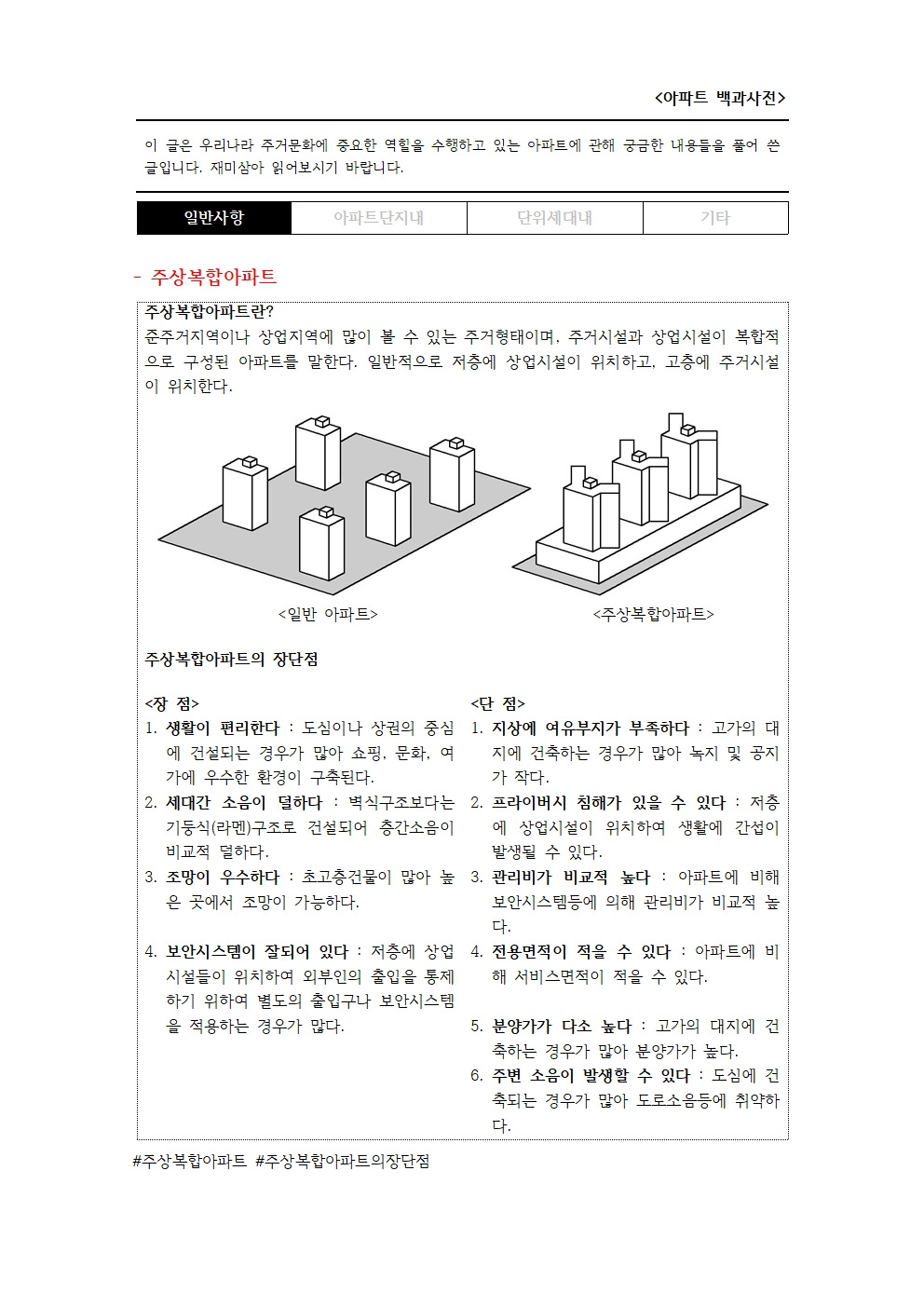 <아파트 백과사전>

이 글은 우리나라 주거문화에 중요한 역할을 수행하고 있는 아파트에 관해 궁금한 내용들을 풀어 쓴 글입니다. 재미삼아 읽어보시기 바랍니다.

| 일반사항 | 아파트단지내 | 단위세대내 | 기타 |
|---|---|---|---|

- 주상복합아파트

주상복합아파트란?
준주거지역이나 상업지역에 많이 볼 수 있는 주거형태이며, 주거시설과 상업시설이 복합적으로 구성된 아파트를 말한다. 일반적으로 저층에 상업시설이 위치하고, 고층에 주거시설이 위치한다.

<일반 아파트>

<주상복합아파트>

주상복합아파트의 장단점

<장 점>
1. 생활이 편리하다 : 도심이나 상권의 중심에 건설되는 경우가 많아 쇼핑, 문화, 여가에 우수한 환경이 구축된다.
2. 세대간 소음이 덜하다 : 벽식구조보다는 기둥식(라멘)구조로 건설되어 층간소음이 비교적 덜하다.
3. 조망이 우수하다 : 초고층건물이 많아 높은 곳에서 조망이 가능하다.
4. 보안시스템이 잘되어 있다 : 저층에 상업시설들이 위치하여 외부인의 출입을 통제하기 위하여 별도의 출입구나 보안시스템을 적용하는 경우가 많다.

<단 점>
1. 지상에 여유부지가 부족하다 : 고가의 대지에 건축하는 경우가 많아 녹지 및 공지가 작다.
2. 프라이버시 침해가 있을 수 있다 : 저층에 상업시설이 위치하여 생활에 간섭이 발생될 수 있다.
3. 관리비가 비교적 높다 : 아파트에 비해 보안시스템등에 의해 관리비가 비교적 높다.
4. 전용면적이 적을 수 있다 : 아파트에 비해 서비스면적이 적을 수 있다.
5. 분양가가 다소 높다 : 고가의 대지에 건축하는 경우가 많아 분양가가 높다.
6. 주변 소음이 발생할 수 있다 : 도심에 건축되는 경우가 많아 도로소음등에 취약하다.

#주상복합아파트 #주상복합아파트의장단점