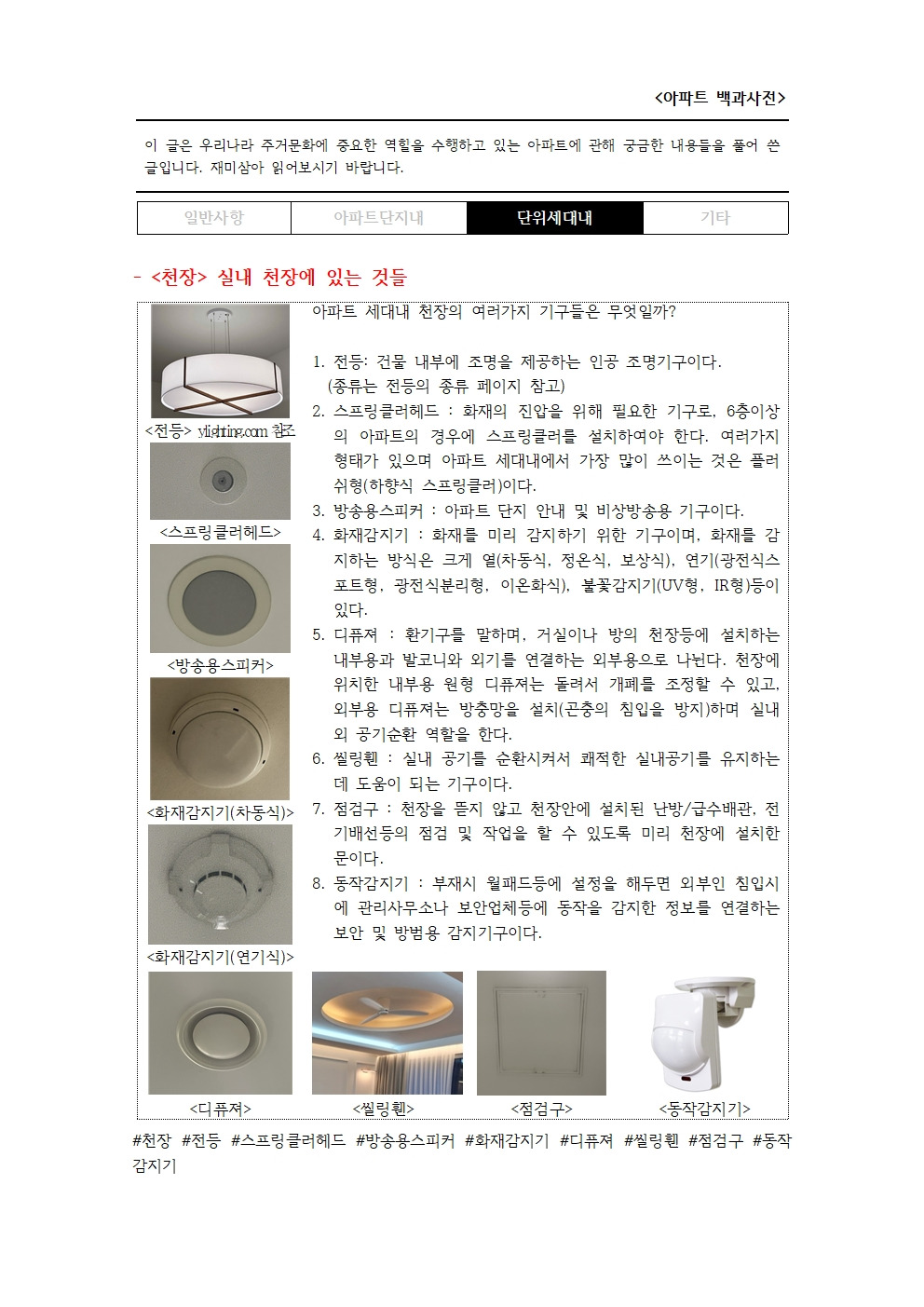 <아파트 백과사전>

이 글은 우리나라 주거문화에 중요한 역할을 수행하고 있는 아파트에 관해 궁금한 내용들을 풀어 쓴 글입니다. 재미삼아 읽어보시기 바랍니다.

| 일반사항 | 아파트단지내 | 단위세대내 | 기타 |
|---|---|---|---|

- <천장> 실내 천장에 있는 것들

<전등> ylighting.com 참조

<스프링클러헤드>

<방송용스피커>

<화재감지기(차동식)>

<화재감지기(연기식)>

아파트 세대내 천장의 여러가지 기구들은 무엇일까?

1. 전등: 건물 내부에 조명을 제공하는 인공 조명기구이다. (종류는 전등의 종류 페이지 참고)
2. 스프링클러헤드 : 화재의 진압을 위해 필요한 기구로, 6층이상의 아파트의 경우에 스프링클러를 설치하여야 한다. 여러가지 형태가 있으며 아파트 세대내에서 가장 많이 쓰이는 것은 플러쉬형(하향식 스프링클러)이다.
3. 방송용스피커 : 아파트 단지 안내 및 비상방송용 기구이다.
4. 화재감지기 : 화재를 미리 감지하기 위한 기구이며, 화재를 감지하는 방식은 크게 열(차동식, 정온식, 보상식), 연기(광전식스포트형, 광전식분리형, 이온화식), 불꽃감지기(UV형, IR형)등이 있다.
5. 디퓨져 : 환기구를 말하며, 거실이나 방의 천장등에 설치하는 내부용과 발코니와 외기를 연결하는 외부용으로 나뉜다. 천장에 위치한 내부용 원형 디퓨져는 돌려서 개폐를 조정할 수 있고, 외부용 디퓨져는 방충망을 설치(곤충의 침입을 방지)하며 실내외 공기순환 역할을 한다.
6. 씰링휀 : 실내 공기를 순환시켜서 쾌적한 실내공기를 유지하는데 도움이 되는 기구이다.
7. 점검구 : 천장을 뜯지 않고 천장안에 설치된 난방/급수배관, 전기배선등의 점검 및 작업을 할 수 있도록 미리 천장에 설치한 문이다.
8. 동작감지기 : 부재시 월패드등에 설정을 해두면 외부인 침입시에 관리사무소나 보안업체등에 동작을 감지한 정보를 연결하는 보안 및 방범용 감지기구이다.

<디퓨져> <씰링휀> <점검구> <동작감지기>

#천장 #전등 #스프링클러헤드 #방송용스피커 #화재감지기 #디퓨져 #씰링휀 #점검구 #동작감지기