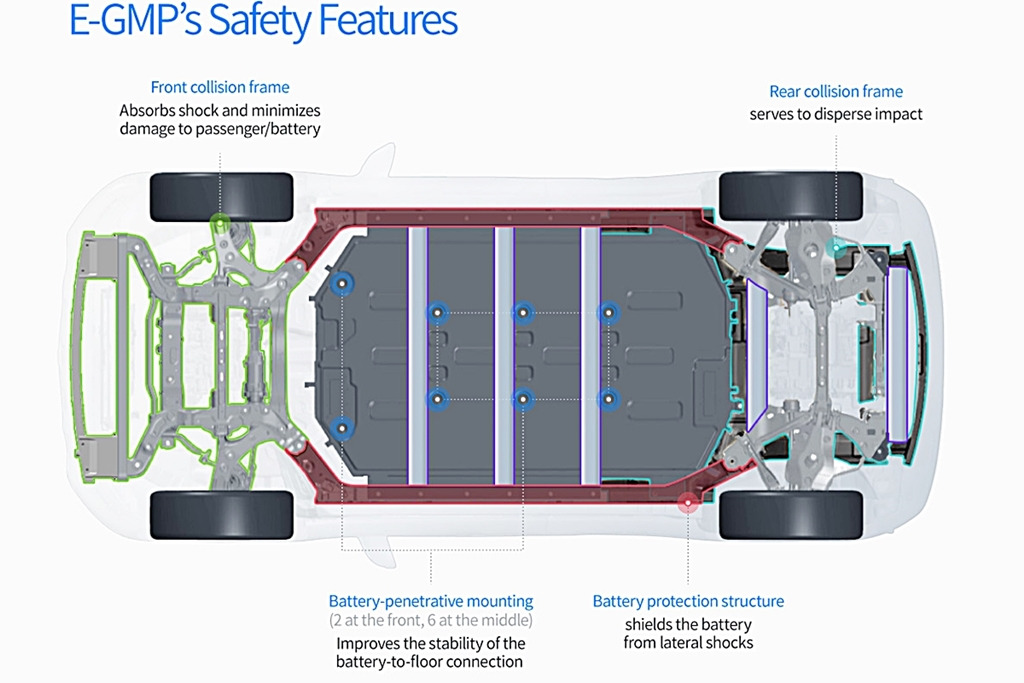 E-GMP's Safety Features

Front collision frame
Absorbs shock and minimizes damage to passenger/battery

Rear collision frame
serves to disperse impact

Battery-penetrative mounting
(2 at the front, 6 at the middle)
Improves the stability of the battery-to-floor connection

Battery protection structure
shields the battery from lateral shocks