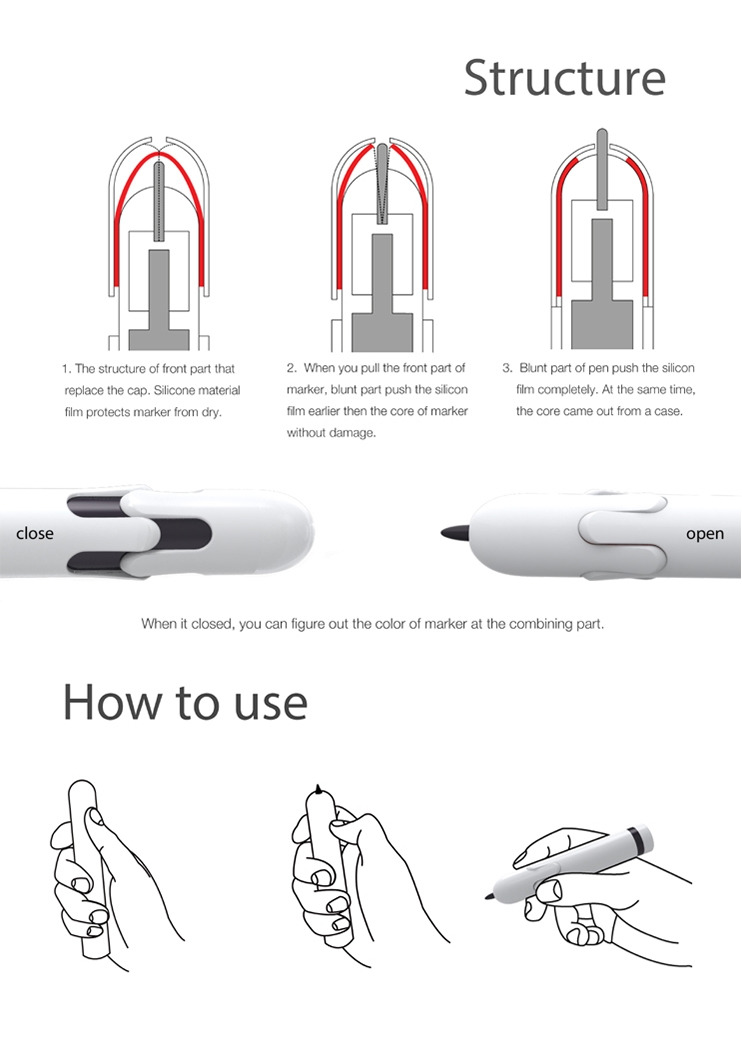 Structure

1. The structure of front part that replace the cap. Silicone material film protects marker from dry.

2. When you pull the front part of marker, blunt part push the silicon film earlier then the core of marker without damage.

3. Blunt part of pen push the silicon film completely. At the same time, the core came out from a case.

close

open

When it closed, you can figure out the color of marker at the combining part.

How to use