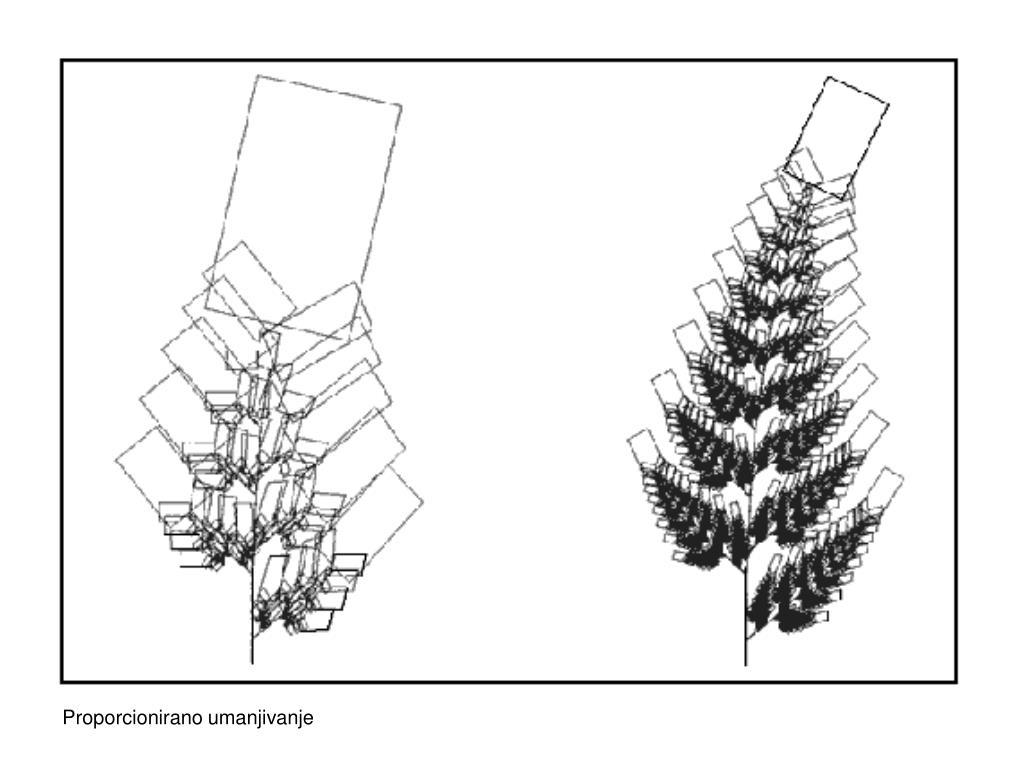 Proporcionirano umanjivanje