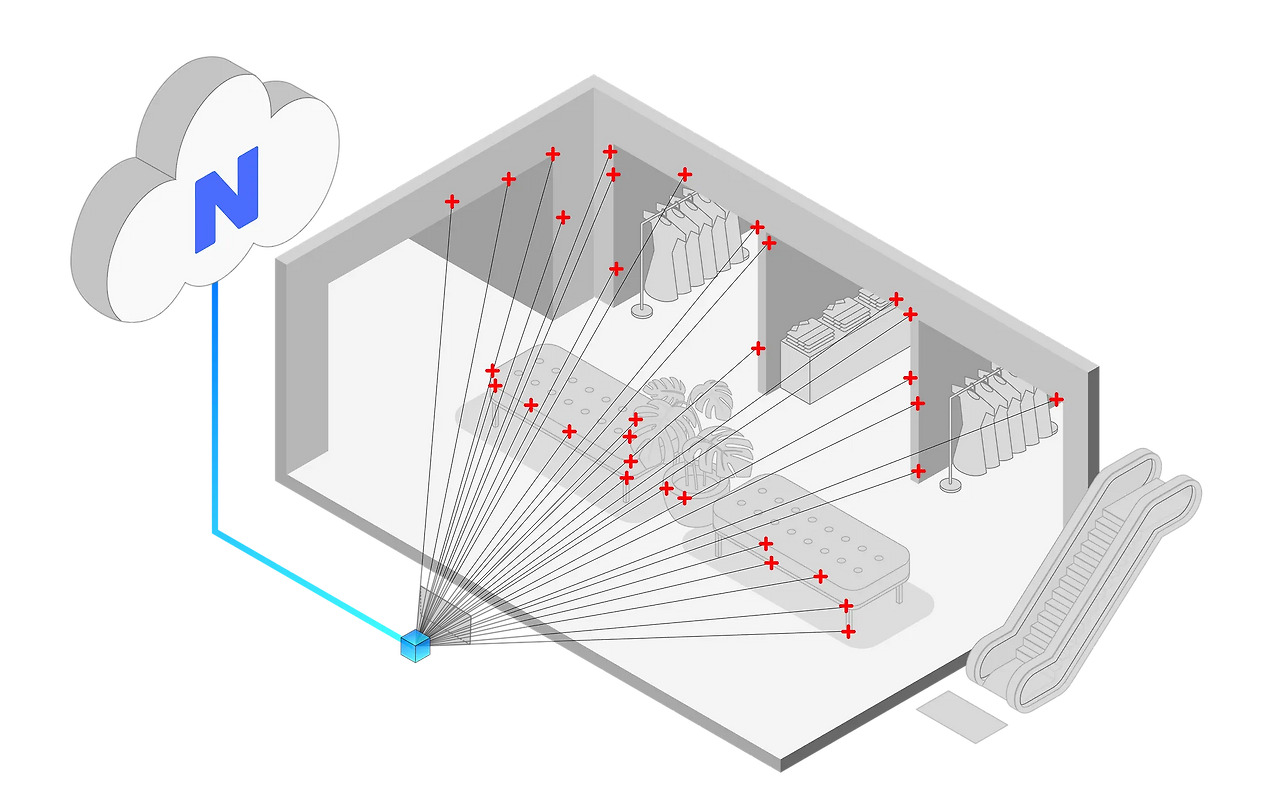 N