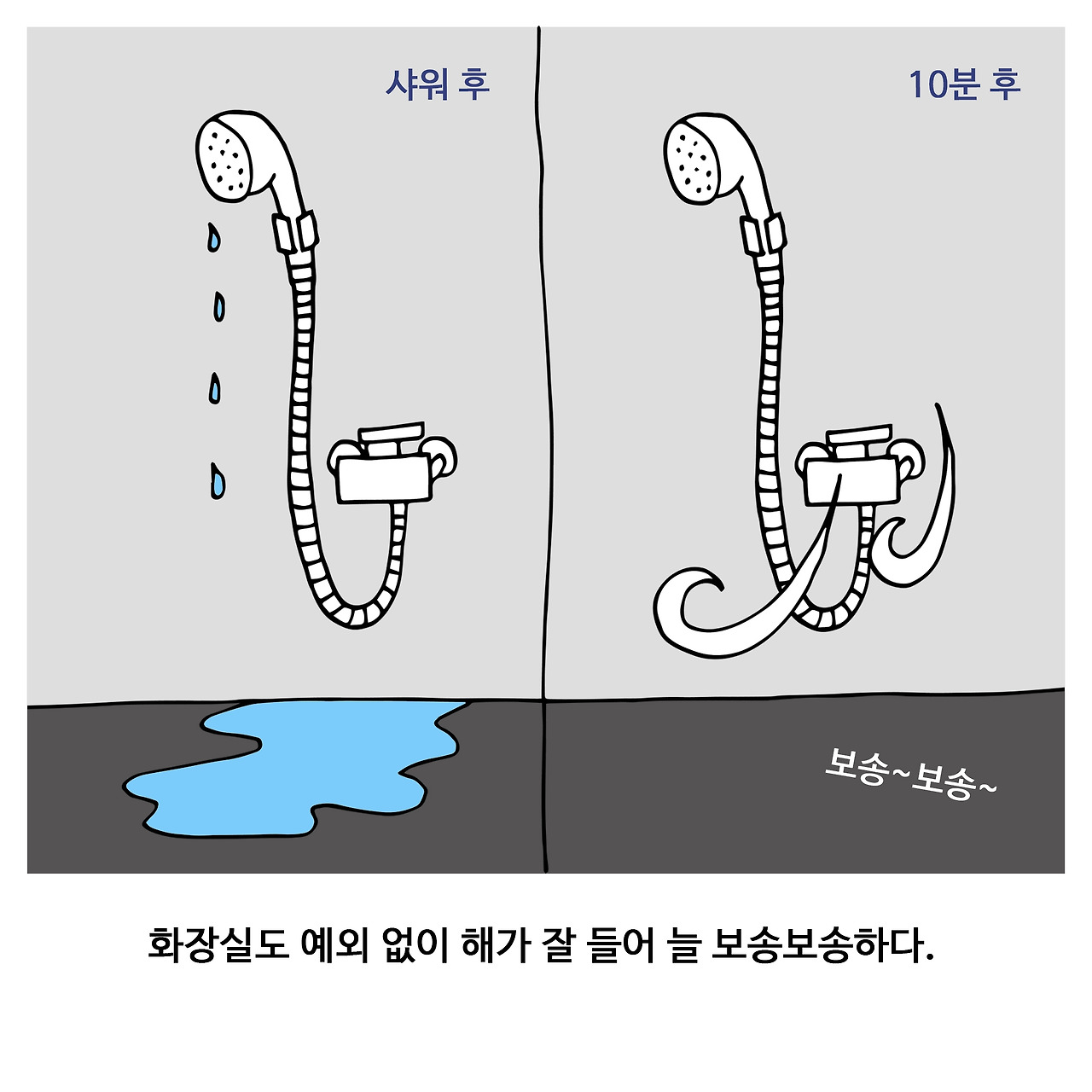 샤워 후

10분 후

보송~보송~

화장실도 예외 없이 해가 잘 들어 늘 보송보송하다.