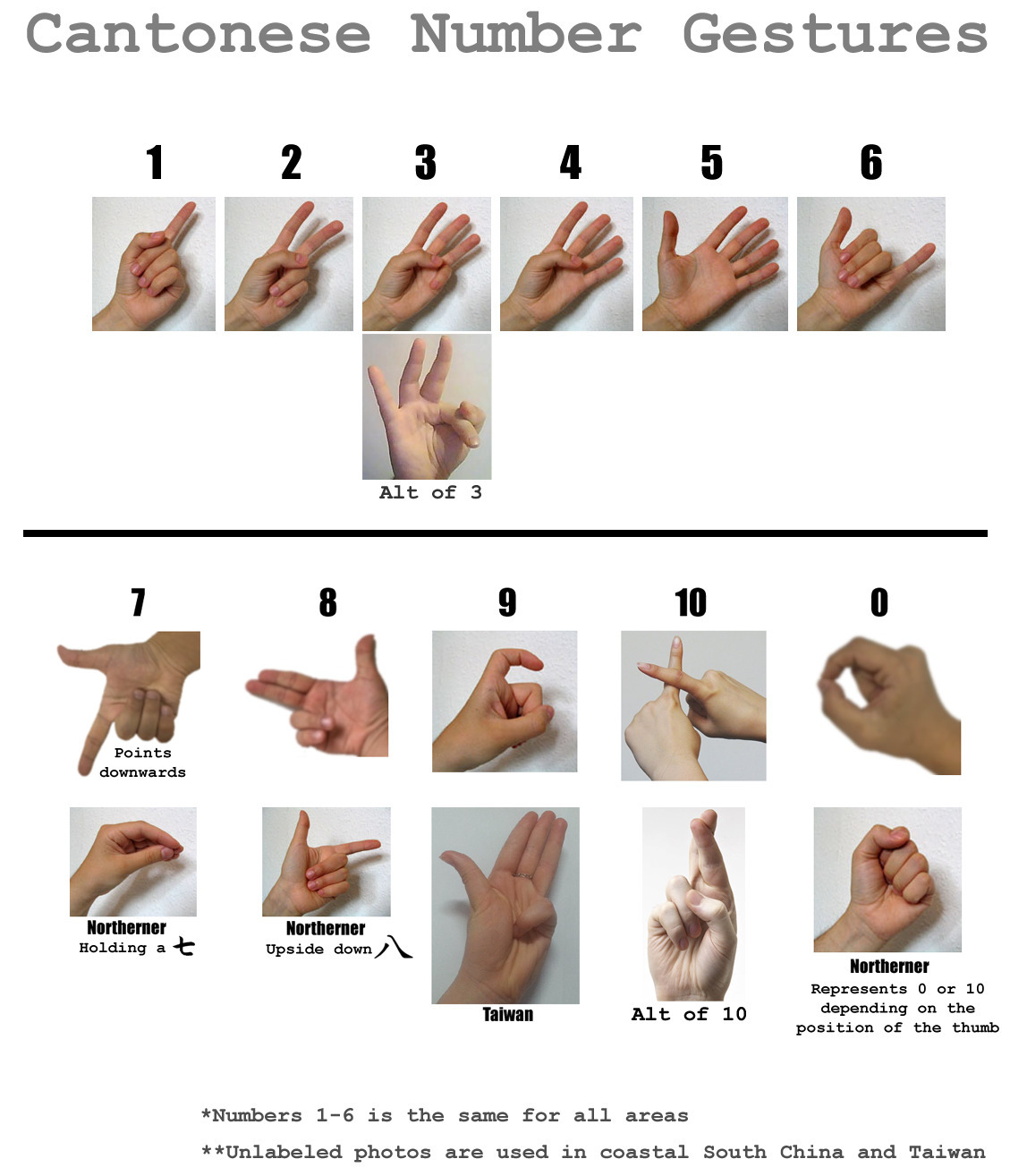 Cantonese Number Gestures

1 2 3 4 5 6

Alt of 3

7 8 9 10 0

Points downwards

Northerner
Holding a 七

Northerner
Upside down 八

Taiwan

Alt of 10

Northerner
Represents 0 or 10 depending on the position of the thumb

*Numbers 1-6 is the same for all areas

**Unlabeled photos are used in coastal South China and Taiwan