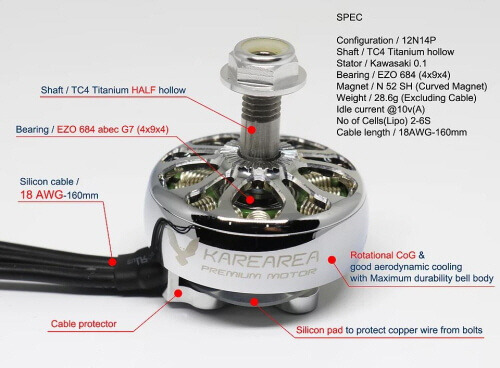 SPEC

Configuration / 12N14P
Shaft / TC4 Titanium hollow
Stator / Kawasaki 0.1
Bearing / EZO 684 (4x9x4)
Magnet / N 52 SH (Curved Magnet)
Weight / 28.6g (Excluding Cable)
Idle current @10v(A)
No of Cells(Lipo) 2-6S
Cable length / 18AWG-160mm

Shaft / TC4 Titanium HALF hollow

Bearing / EZO 684 abec G7 (4x9x4)

Silicon cable /
18 AWG-160mm

KAREAREA
PREMIUM MOTOR

Rotational CoG &
good aerodynamic cooling
with Maximum durability bell body

Cable protector

Silicon pad to protect copper wire from bolts