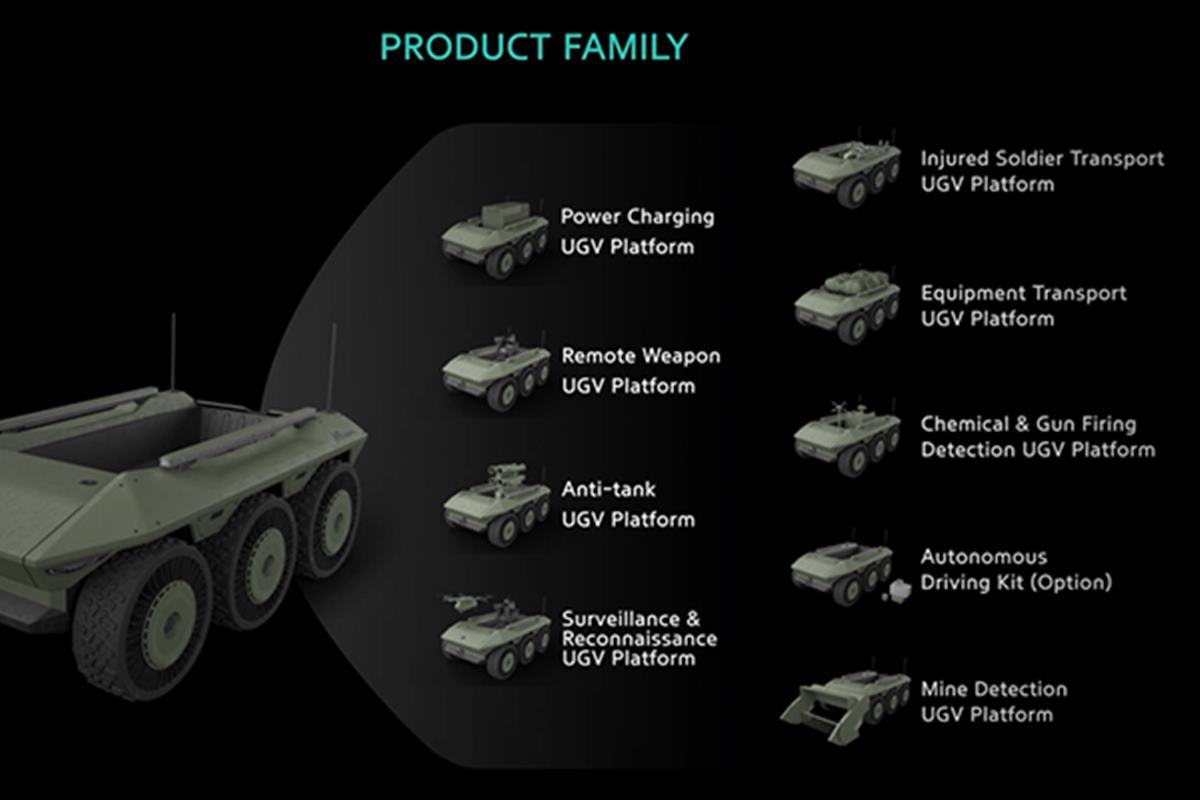 PRODUCT FAMILY

Power Charging
UGV Platform

Remote Weapon
UGV Platform

Anti-tank
UGV Platform

Surveillance &
Reconnaissance
UGV Platform

Injured Soldier Transport
UGV Platform

Equipment Transport
UGV Platform

Chemical & Gun Firing
Detection UGV Platform

Autonomous
Driving Kit (Option)

Mine Detection
UGV Platform