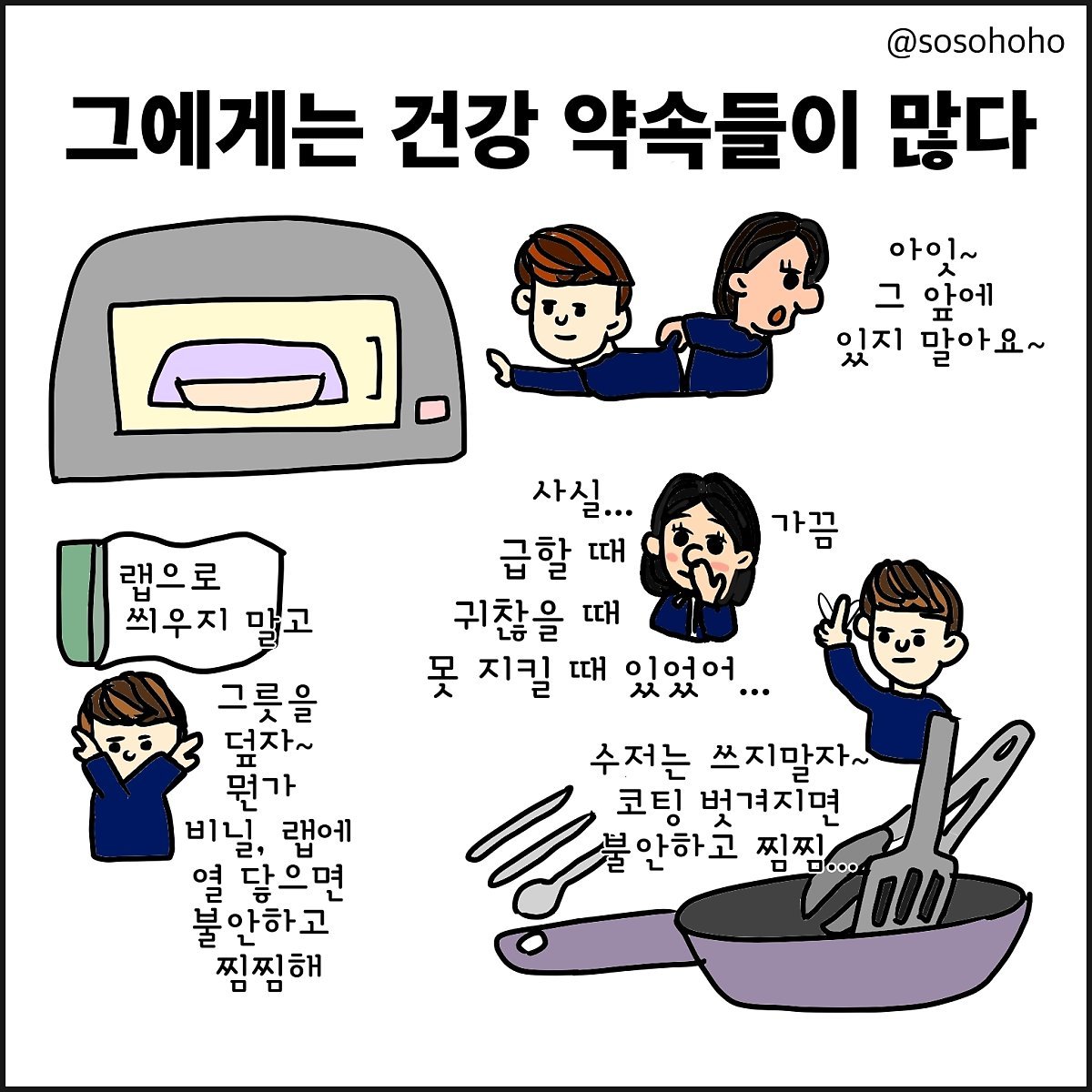 @sosohoho

그에게는 건강 약속들이 많다

아잇~
그 앞에
있지 말아요~

랩으로
씌우지 말고

그릇을
덮자~
뭔가
비닐, 랩에
열 닿으면
불안하고
찜찜해

사실...
급할 때
귀찮을 때
못 지킬 때 있었어...

가끔

수저는 쓰지말자~
코팅 벗겨지면
불안하고 찜찜...