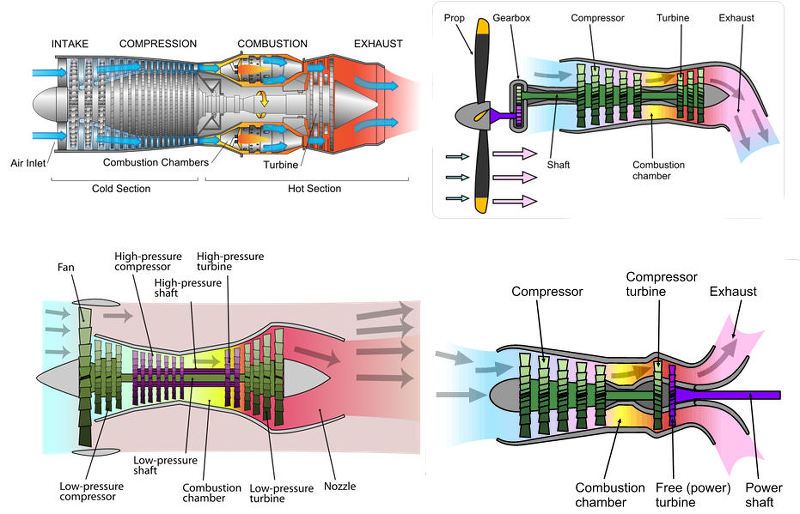 INTAKE COMPRESSION COMBUSTION EXHAUST

Air Inlet
Combustion Chambers
Turbine
Cold Section
Hot Section

Prop
Gearbox
Compressor
Turbine
Exhaust
Shaft
Combustion chamber

Fan
High-pressure compressor
High-pressure turbine
High-pressure shaft
Low-pressure shaft
Low-pressure compressor
Combustion chamber
Low-pressure turbine
Nozzle

Compressor
Compressor turbine
Exhaust
Combustion chamber
Free (power) turbine
Power shaft