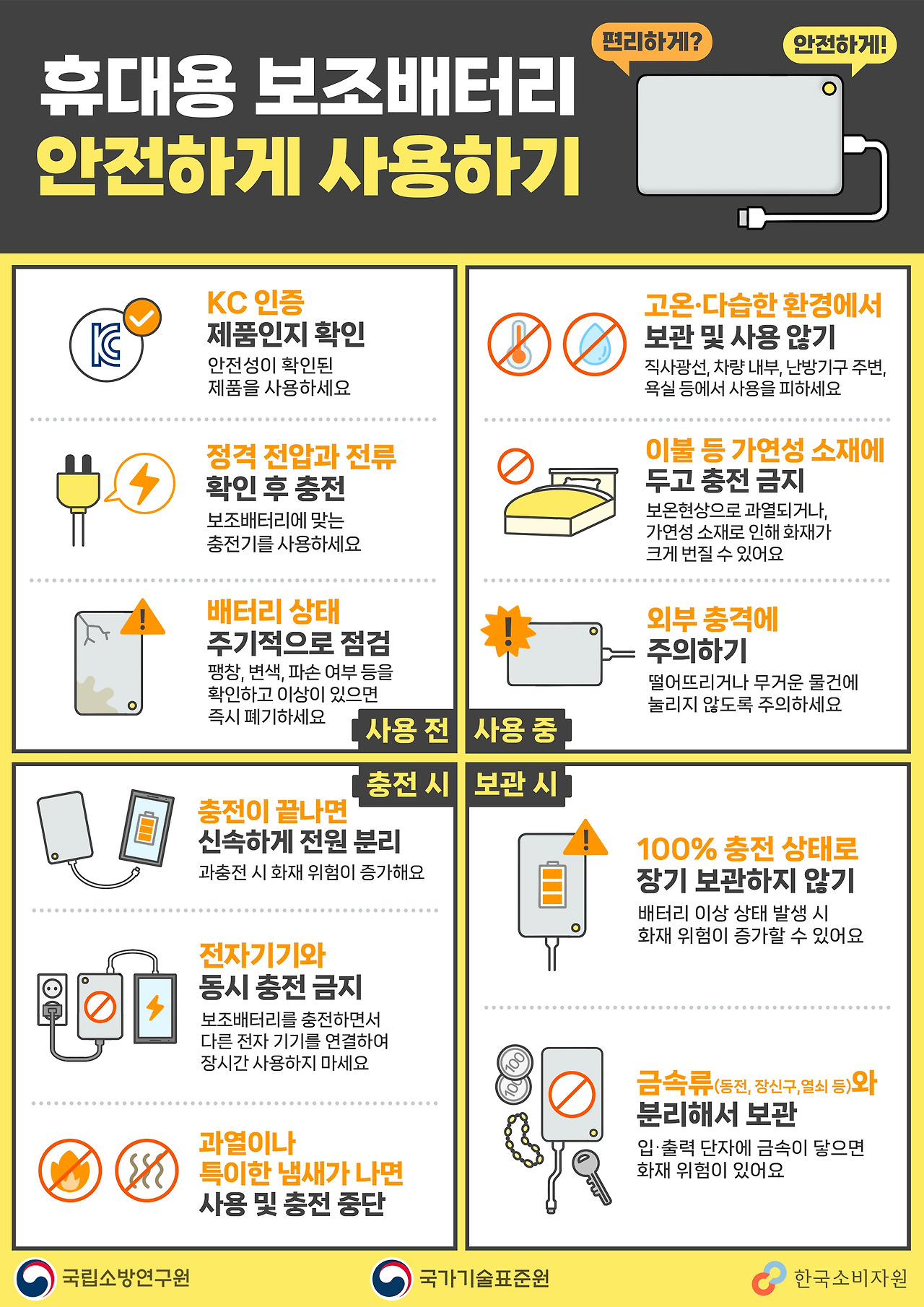 휴대용 보조배터리
안전하게 사용하기

편리하게?
안전하게!

KC 인증
제품인지 확인
안전성이 확인된 제품을 사용하세요

정격 전압과 전류
확인 후 충전
보조배터리에 맞는 충전기를 사용하세요

배터리 상태
주기적으로 점검
팽창, 변색, 파손 여부 등을 확인하고 이상이 있으면 즉시 폐기하세요

사용 전

고온·다습한 환경에서
보관 및 사용 않기
직사광선, 차량 내부, 난방기구 주변, 욕실 등에서 사용을 피하세요

이불 등 가연성 소재에
두고 충전 금지
보온현상으로 과열되거나, 가연성 소재로 인해 화재가 크게 번질 수 있어요

외부 충격에
주의하기
떨어뜨리거나 무거운 물건에 눌리지 않도록 주의하세요

사용 중

충전 시

충전이 끝나면
신속하게 전원 분리
과충전 시 화재 위험이 증가해요

전자기기와
동시 충전 금지
보조배터리를 충전하면서 다른 전자 기기를 연결하여 장시간 사용하지 마세요

과열이나
특이한 냄새가 나면
사용 및 충전 중단

보관 시

100% 충전 상태로
장기 보관하지 않기
배터리 이상 상태 발생 시 화재 위험이 증가할 수 있어요

100
100

금속류(동전, 장신구, 열쇠 등)와
분리해서 보관
입·출력 단자에 금속이 닿으면 화재 위험이 있어요

국립소방연구원
국가기술표준원
한국소비자원