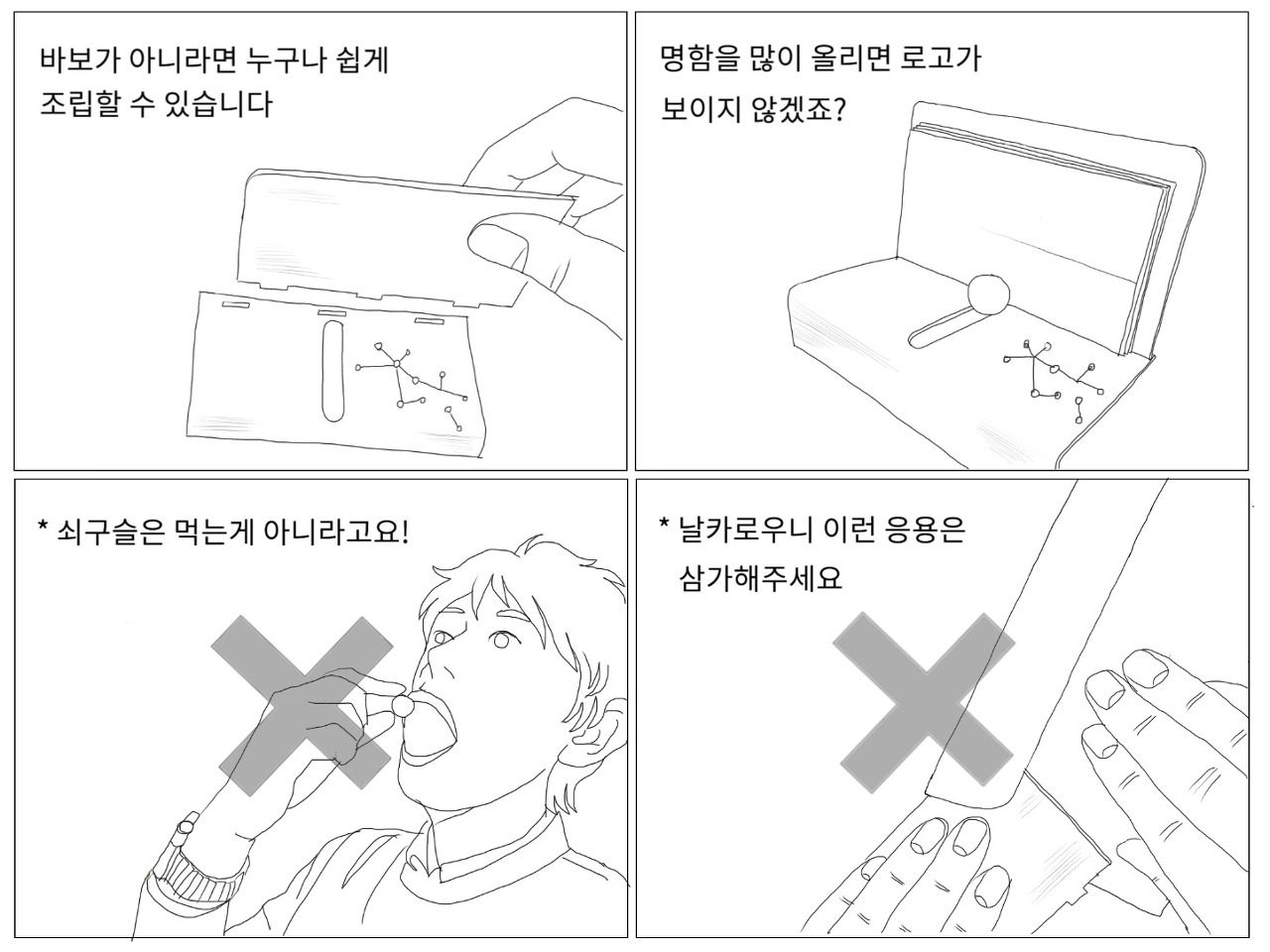 바보가 아니라면 누구나 쉽게 조립할 수 있습니다

명함을 많이 올리면 로고가 보이지 않겠죠?

* 쇠구슬은 먹는게 아니라고요!

* 날카로우니 이런 응용은 삼가해주세요