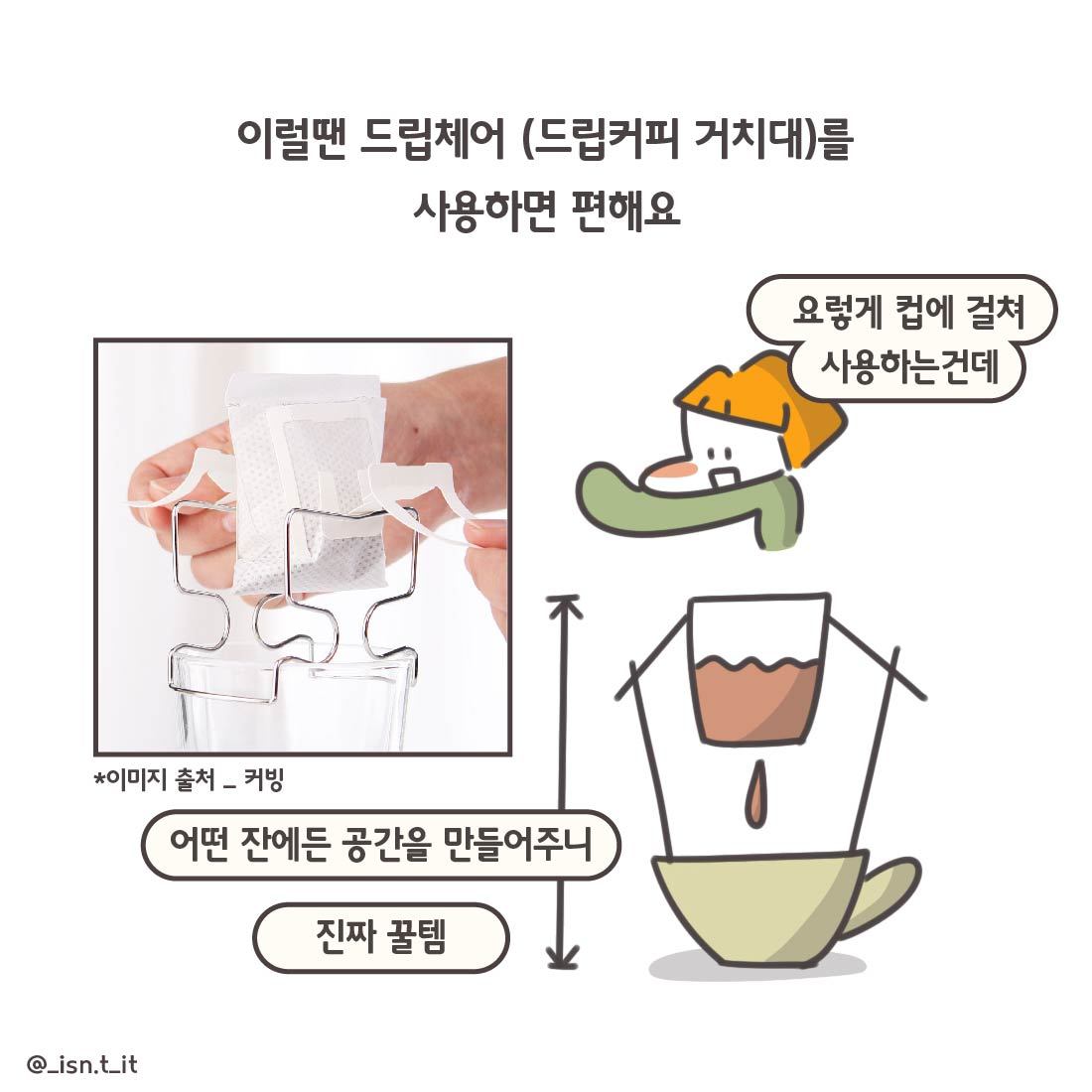 이럴땐 드립체어 (드립커피 거치대)를
사용하면 편해요

요렇게 컵에 걸쳐
사용하는건데

*이미지 출처 _ 커빙

어떤 잔에든 공간을 만들어주니

진짜 꿀템

@_isn.t_it