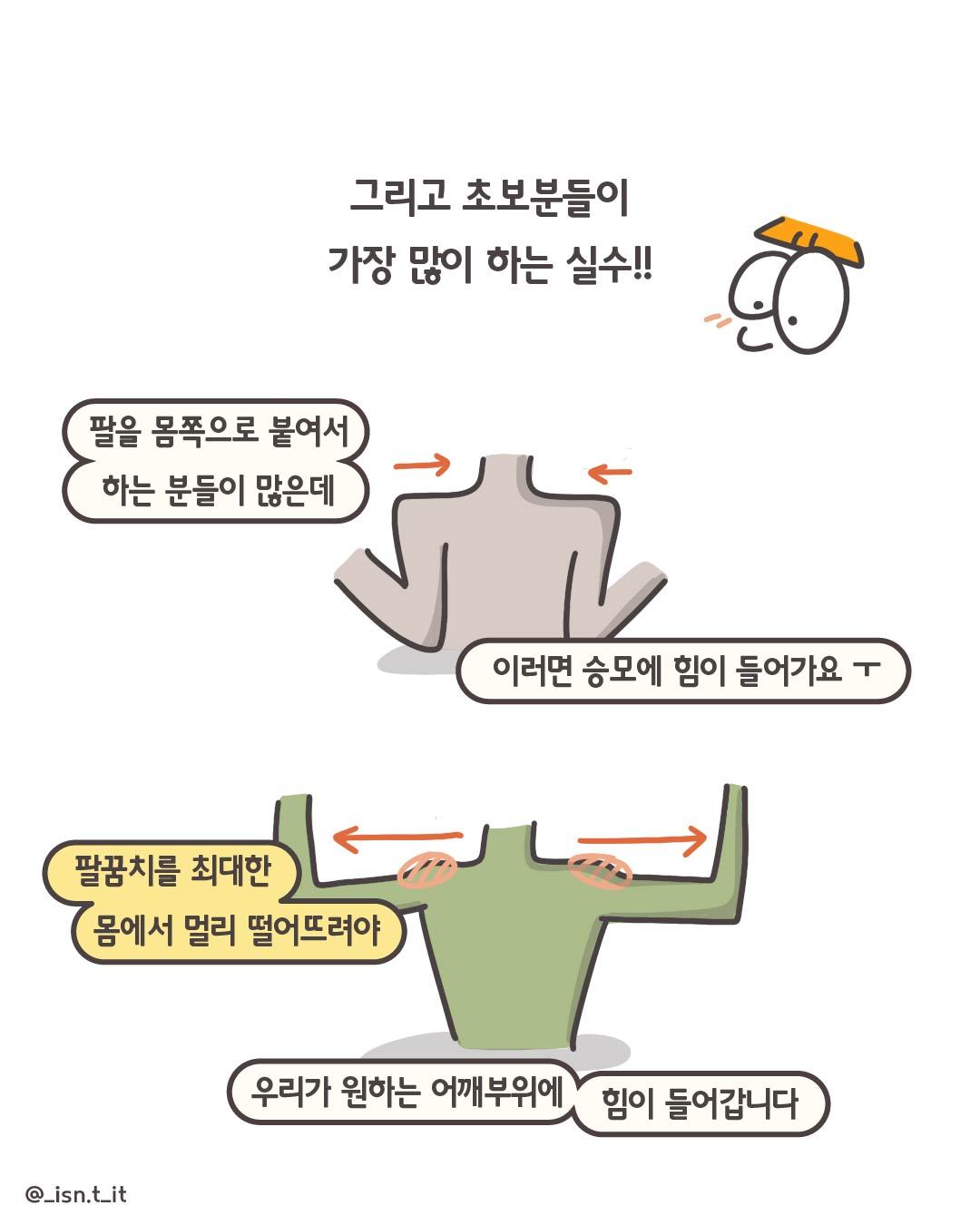 그리고 초보분들이
가장 많이 하는 실수!!

팔을 몸쪽으로 붙여서
하는 분들이 많은데

이러면 승모에 힘이 들어가요 ㅜ

팔꿈치를 최대한
몸에서 멀리 떨어뜨려야

우리가 원하는 어깨부위에
힘이 들어갑니다

@_isn.t_it