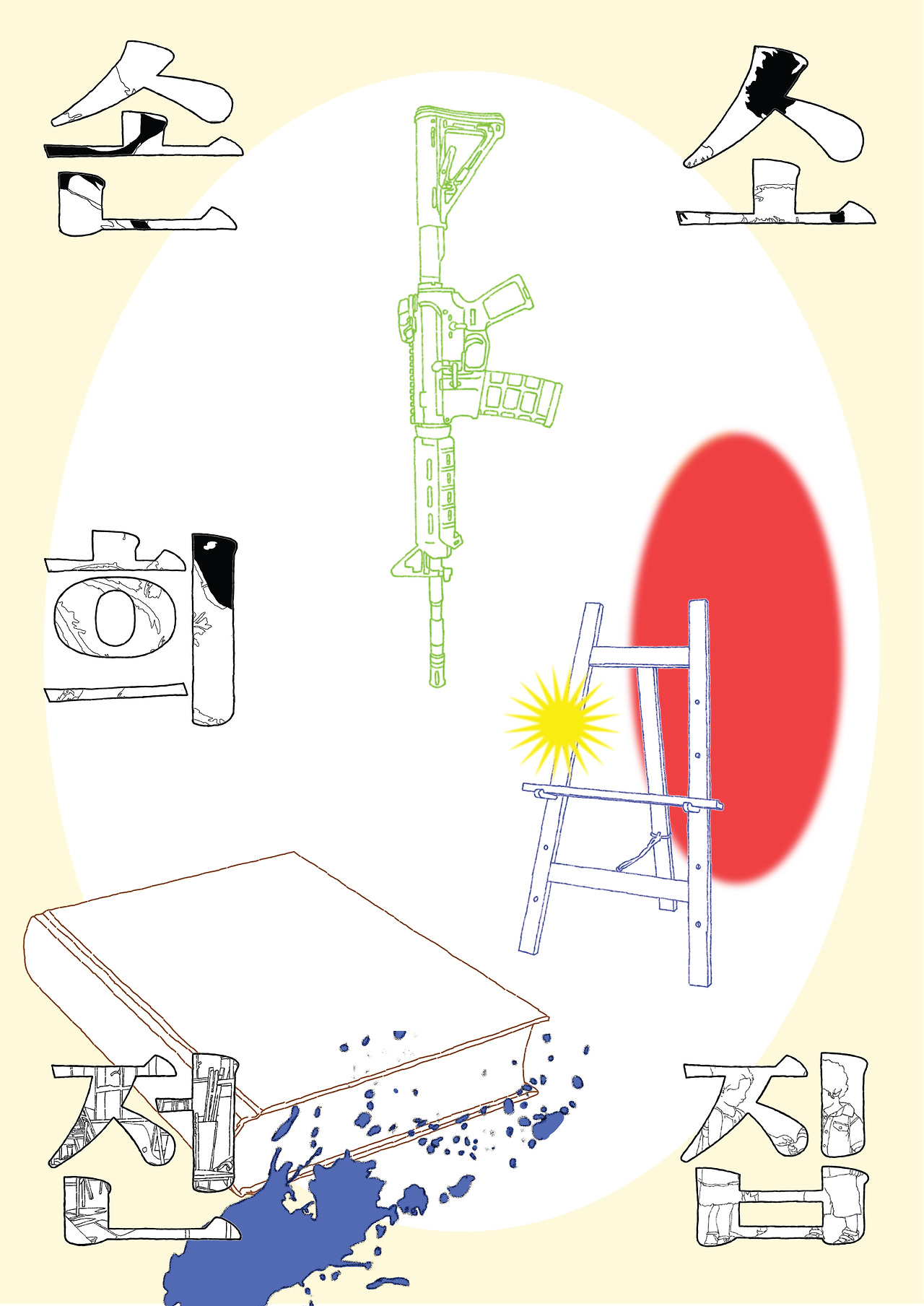 손 소
의
전 집