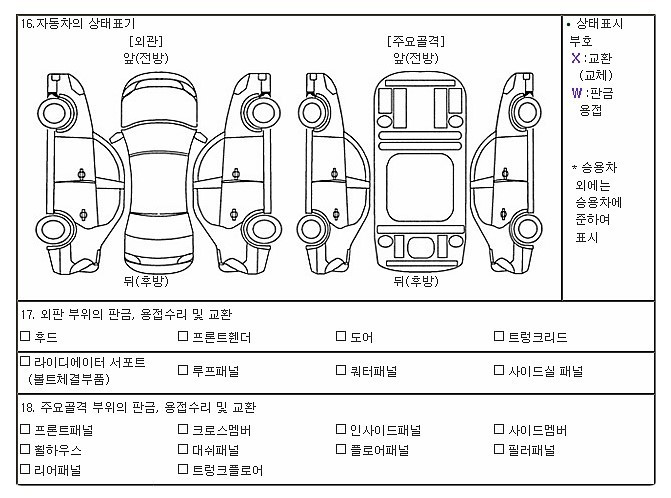 16.자동차의 상태표기

[외관]
앞(전방)

뒤(후방)

[주요골격]
앞(전방)

뒤(후방)

• 상태표시 부호
X :교환 (교체)
W :판금 용접

* 승용차 외에는 승용차에 준하여 표시

17. 외판 부위의 판금, 용접수리 및 교환

| | | | |
|---|---|---|---|
| ☐ 후드 | ☐ 프론트휀더 | ☐ 도어 | ☐ 트렁크리드 |
| ☐ 라이디에이터 서포트 (볼트체결부품) | ☐ 루프패널 | ☐ 쿼터패널 | ☐ 사이드실 패널 |

18. 주요골격 부위의 판금, 용접수리 및 교환

| | | | |
|---|---|---|---|
| ☐ 프론트패널 | ☐ 크로스멤버 | ☐ 인사이드패널 | ☐ 사이드멤버 |
| ☐ 휠하우스 | ☐ 대쉬패널 | ☐ 플로어패널 | ☐ 필러패널 |
| ☐ 리어패널 | ☐ 트렁크플로어 | | |