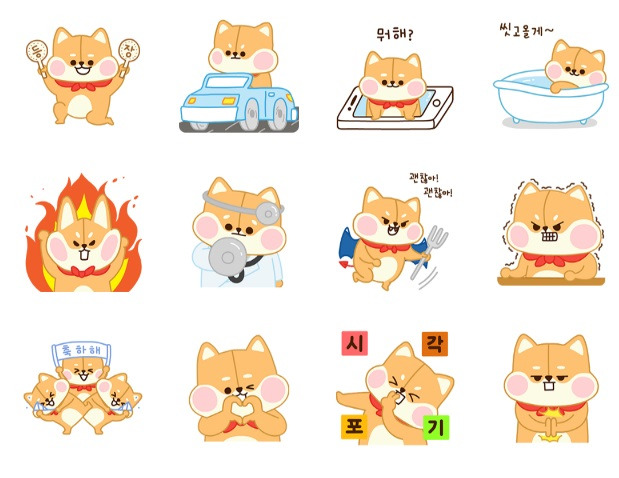 등 장

뭐해?

씻고올게~

괜찮아!
괜찮아!

축하해

시 각
포 기