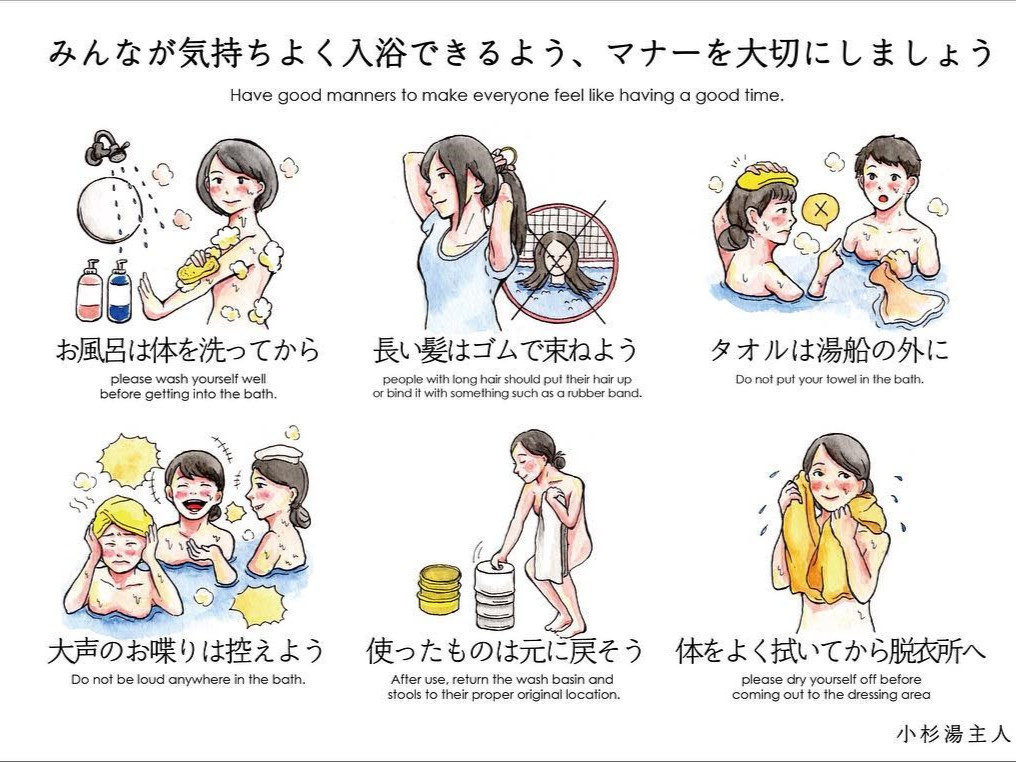 みんなが気持ちよく入浴できるよう、マナーを大切にしましょう

Have good manners to make everyone feel like having a good time.

お風呂は体を洗ってから

please wash yourself well before getting into the bath.

長い髪はゴムで束ねよう

people with long hair should put their hair up or bind it with something such as a rubber band.

タオルは湯船の外に

Do not put your towel in the bath.

大声のお喋りは控えよう

Do not be loud anywhere in the bath.

使ったものは元に戻そう

After use, return the wash basin and stools to their proper original location.

体をよく拭いてから脱衣所へ

please dry yourself off before coming out to the dressing area

小杉湯主人