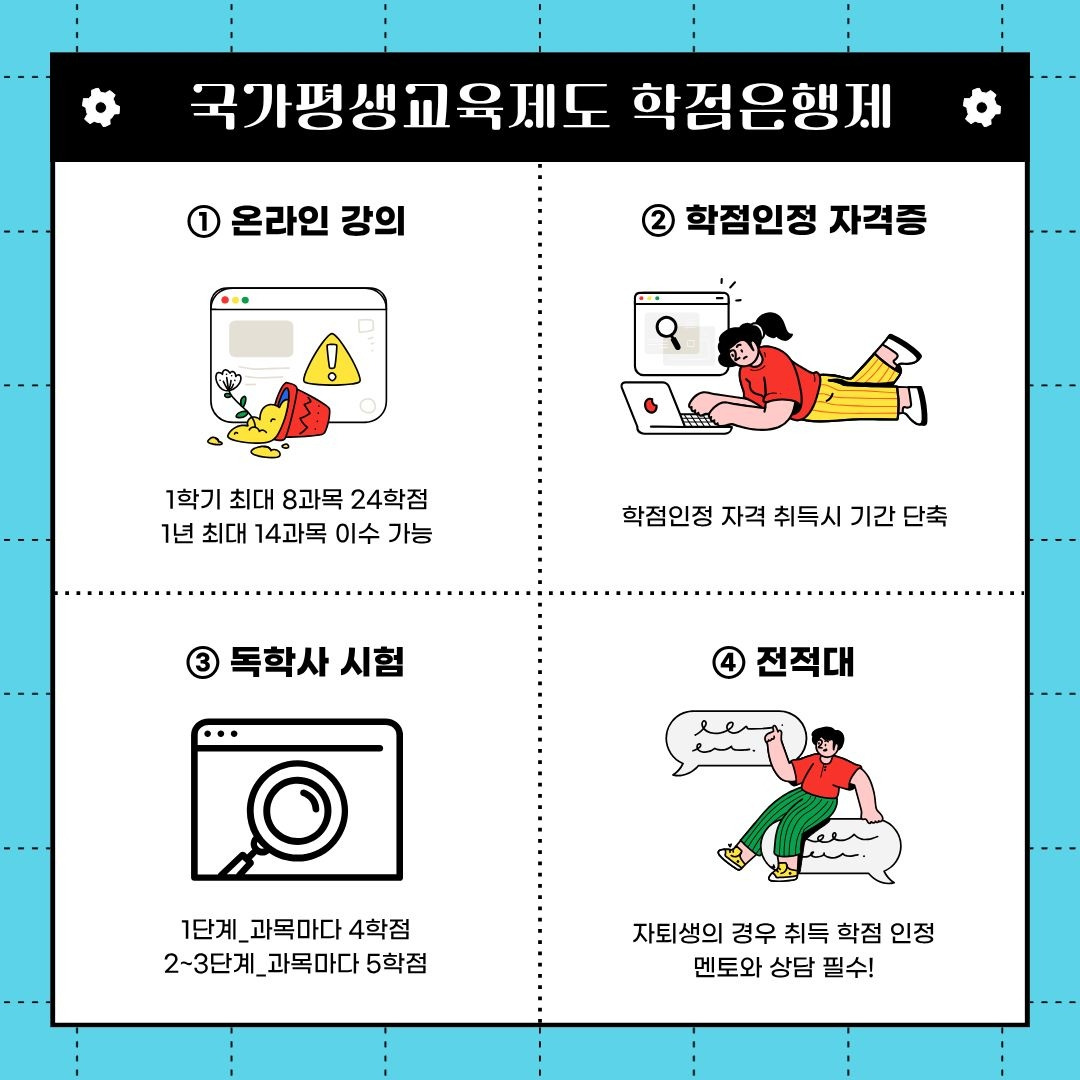 국가평생교육제도 학점은행제

① 온라인 강의

1학기 최대 8과목 24학점
1년 최대 14과목 이수 가능

② 학점인정 자격증

학점인정 자격 취득시 기간 단축

③ 독학사 시험

1단계_과목마다 4학점
2~3단계_과목마다 5학점

④ 전적대

자퇴생의 경우 취득 학점 인정
멘토와 상담 필수!