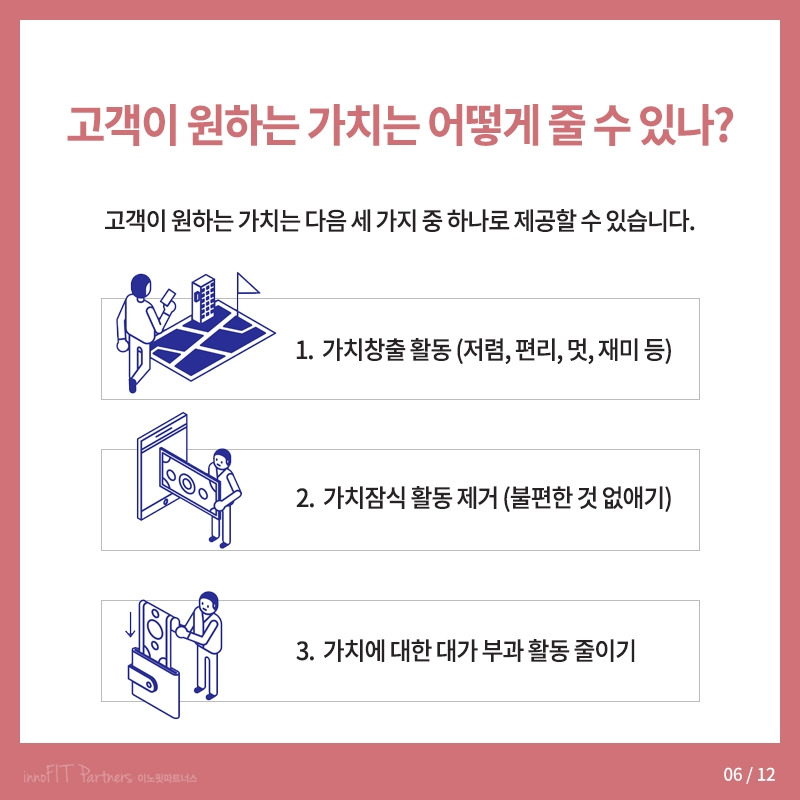 고객이 원하는 가치는 어떻게 줄 수 있나?

고객이 원하는 가치는 다음 세 가지 중 하나로 제공할 수 있습니다.

1. 가치창출 활동 (저렴, 편리, 멋, 재미 등)

2. 가치잠식 활동 제거 (불편한 것 없애기)

3. 가치에 대한 대가 부과 활동 줄이기

innoFIT Partners 이노핏파트너스

06 / 12