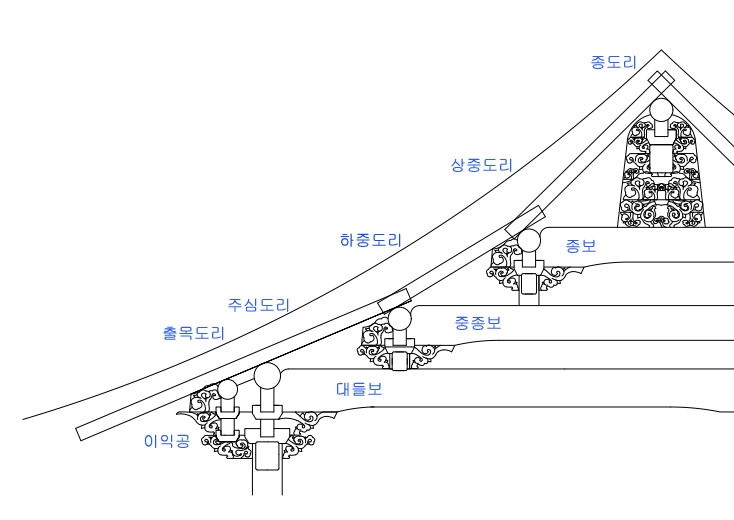 종도리

상중도리

하중도리

종보

주심도리

출목도리

중종보

대들보

이익공