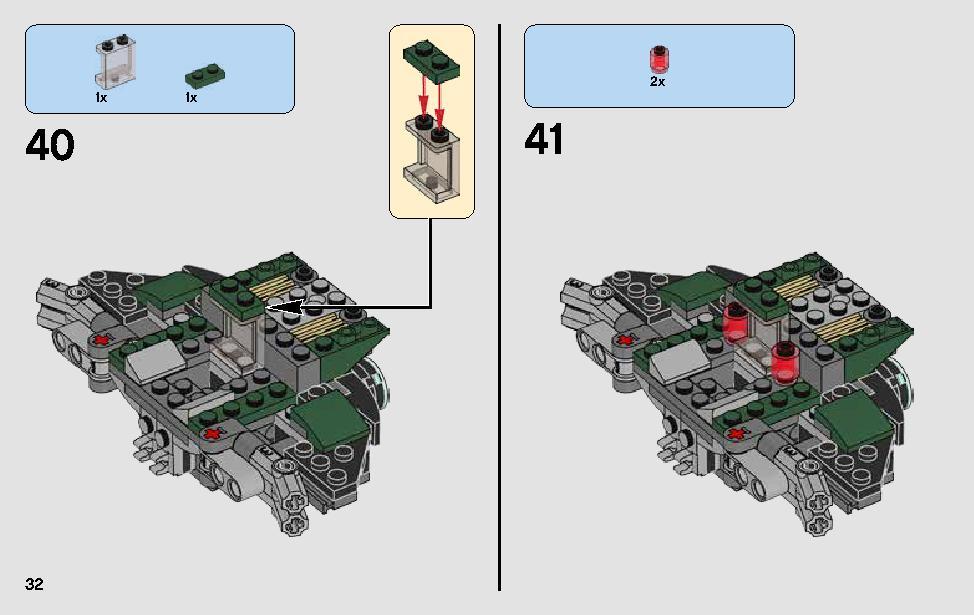 1x 1x

40

2x

41

32