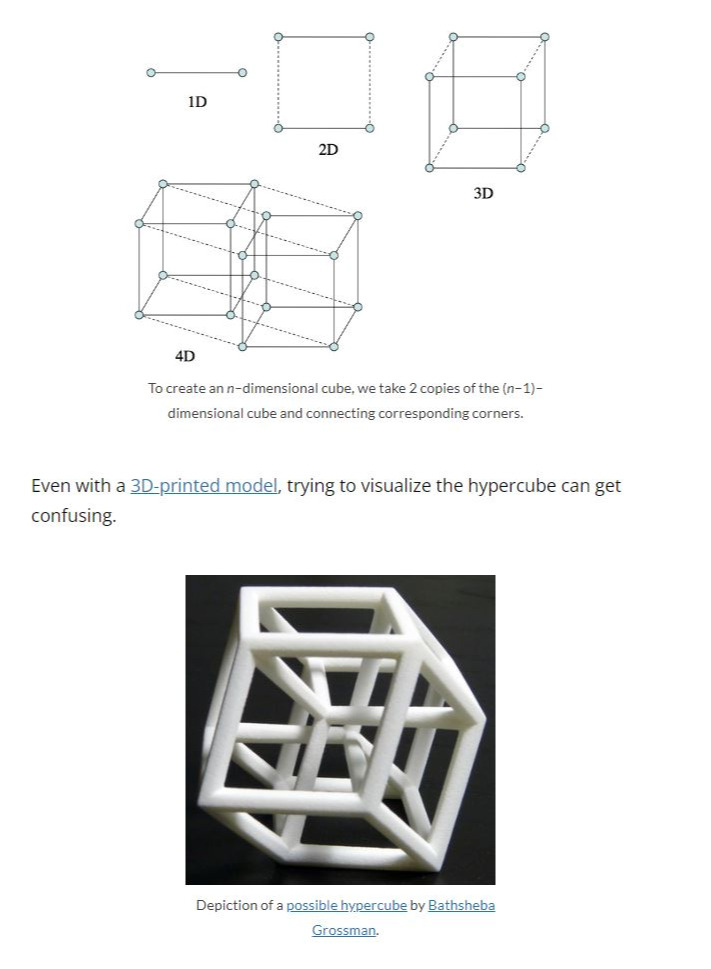 1D

2D

3D

4D

To create an $n$-dimensional cube, we take 2 copies of the $(n-1)$-dimensional cube and connecting corresponding corners.

Even with a 3D-printed model, trying to visualize the hypercube can get confusing.

Depiction of a possible hypercube by Bathsheba Grossman.