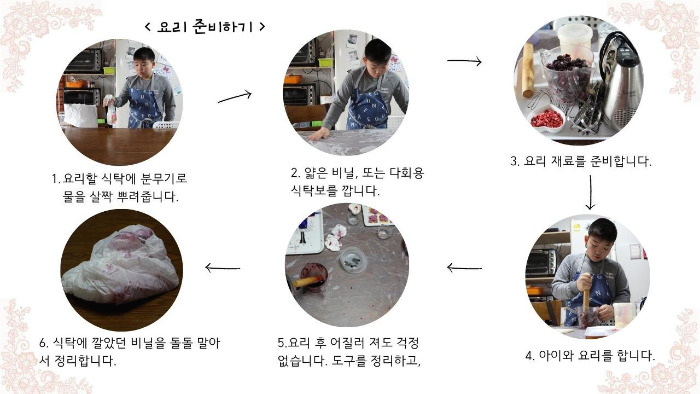 < 요리 준비하기 >

1. 요리할 식탁에 분무기로 물을 살짝 뿌려줍니다.

2. 얇은 비닐, 또는 다회용 식탁보를 깝니다.

3. 요리 재료를 준비합니다.

4. 아이와 요리를 합니다.

5.요리 후 어질러 져도 걱정 없습니다. 도구를 정리하고,

6. 식탁에 깔았던 비닐을 돌돌 말아서 정리합니다.