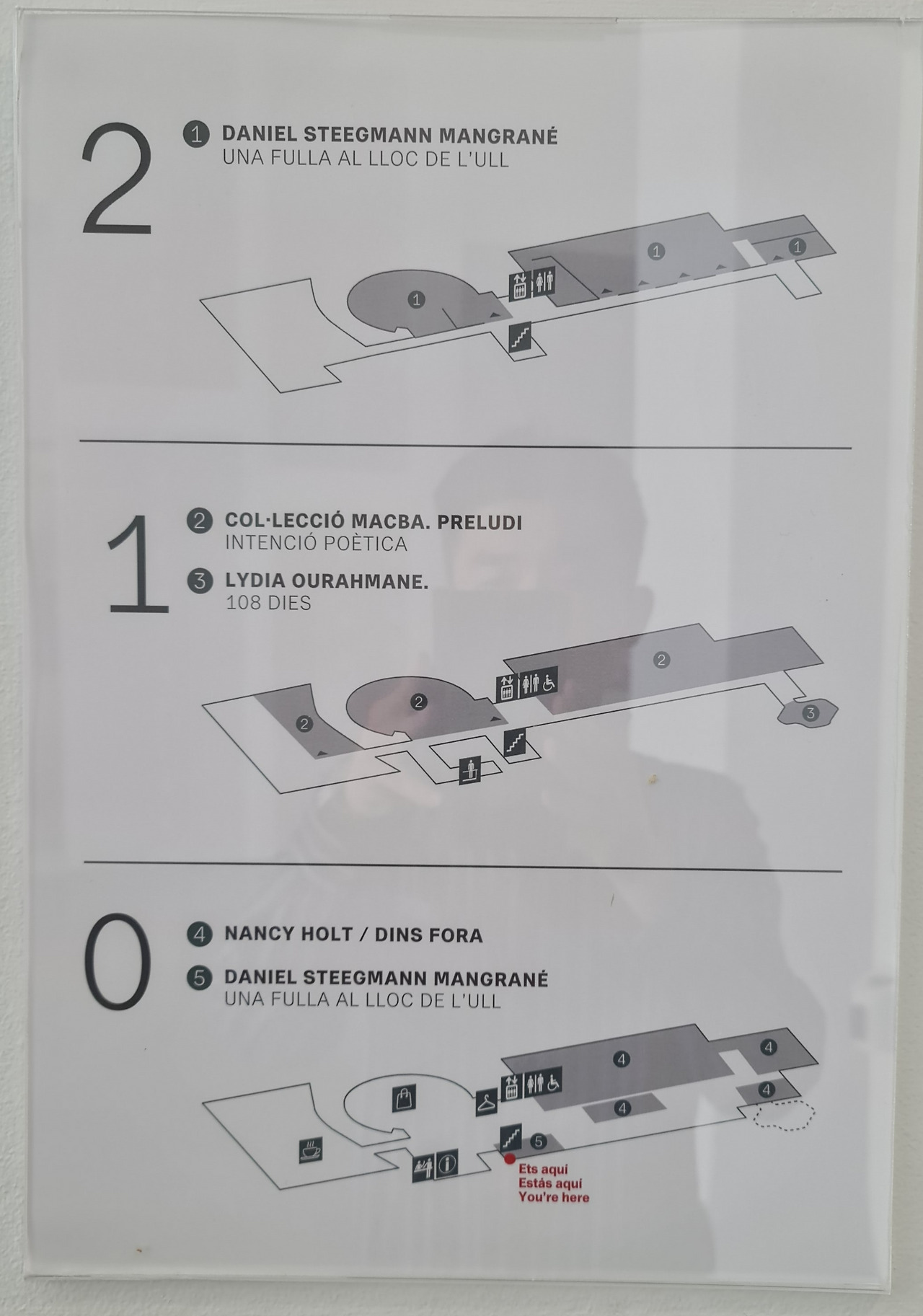 2

1 DANIEL STEEGMANN MANGRANÉ
UNA FULLA AL LLOC DE L'ULL

1 1 1

1

2 COL·LECCIÓ MACBA. PRELUDI
INTENCIÓ POÈTICA

3 LYDIA OURAHMANE.
108 DIES

2 2 2 3

0

4 NANCY HOLT / DINS FORA

5 DANIEL STEEGMANN MANGRANÉ
UNA FULLA AL LLOC DE L'ULL

4 4 4 4 5

Ets aquí
Estás aquí
You're here