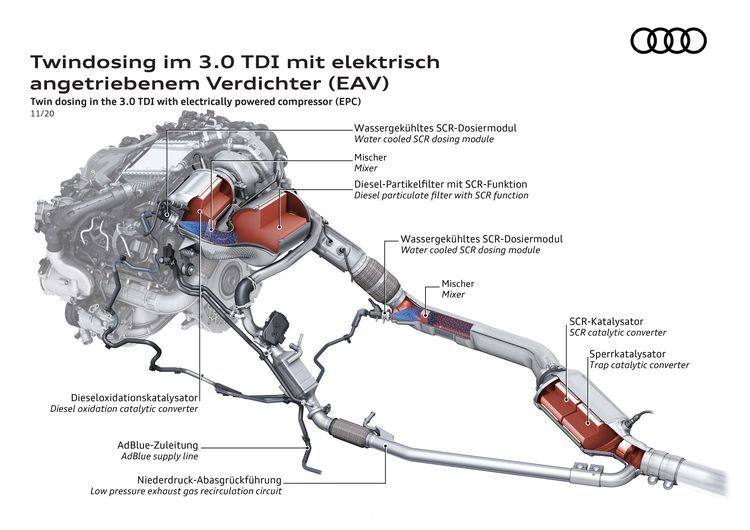 Twindosing im 3.0 TDI mit elektrisch angetriebenem Verdichter (EAV)
Twin dosing in the 3.0 TDI with electrically powered compressor (EPC)
11/20

Wassergekühltes SCR-Dosiermodul
Water cooled SCR dosing module

Mischer
Mixer

Diesel-Partikelfilter mit SCR-Funktion
Diesel particulate filter with SCR function

Wassergekühltes SCR-Dosiermodul
Water cooled SCR dosing module

Mischer
Mixer

SCR-Katalysator
SCR catalytic converter

Sperrkatalysator
Trap catalytic converter

Dieseloxidationskatalysator
Diesel oxidation catalytic converter

AdBlue-Zuleitung
AdBlue supply line

Niederdruck-Abasgrückführung
Low pressure exhaust gas recirculation circuit