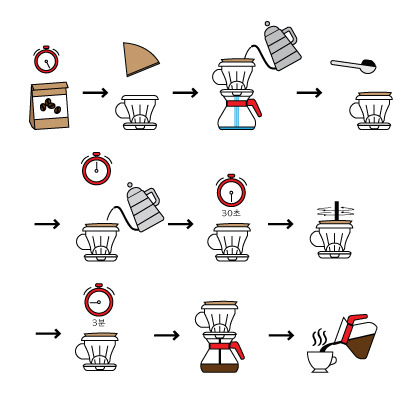 30초

3분