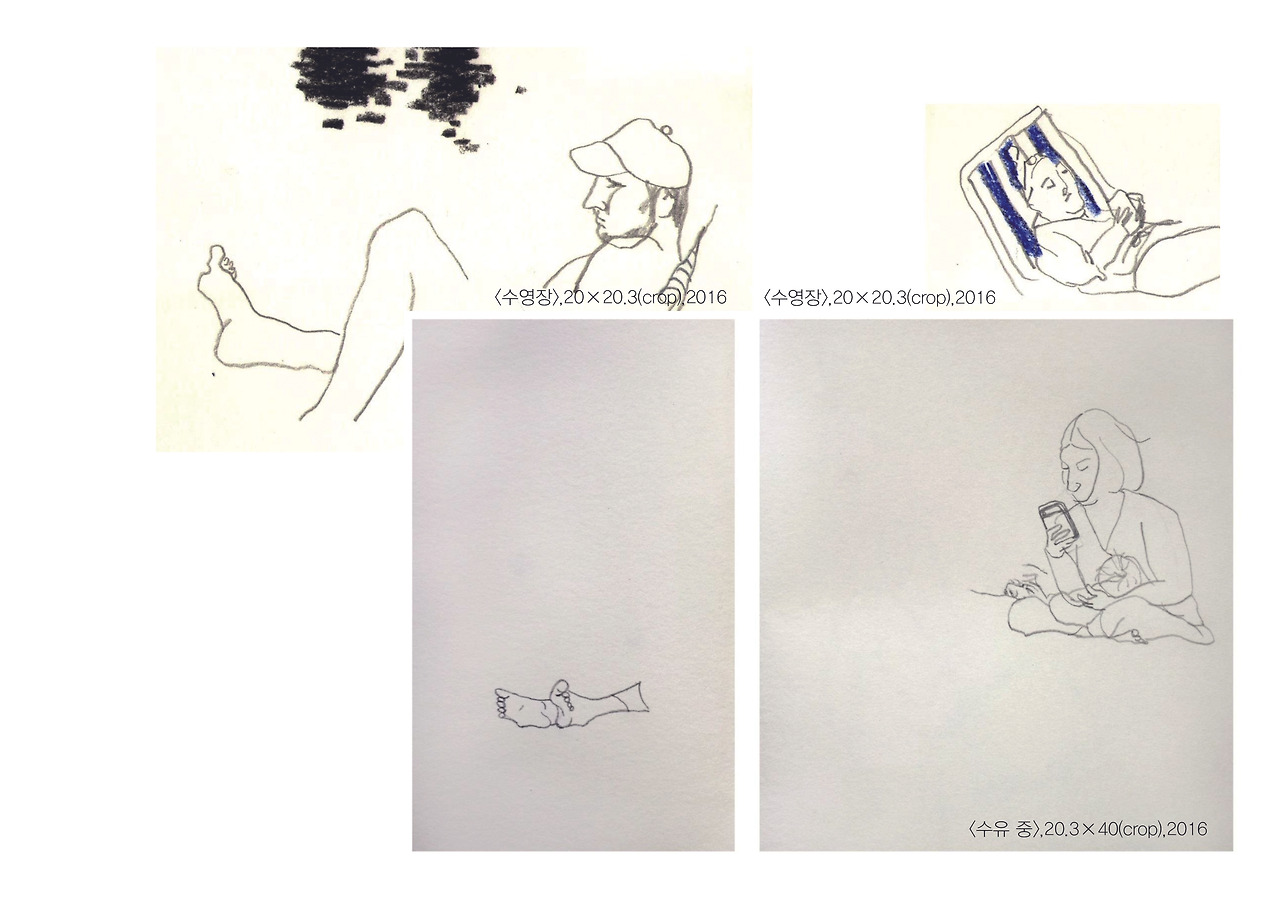 〈수영장〉,20×20.3(crop),2016

〈수영장〉,20×20.3(crop),2016

〈수유 중〉,20.3×40(crop),2016