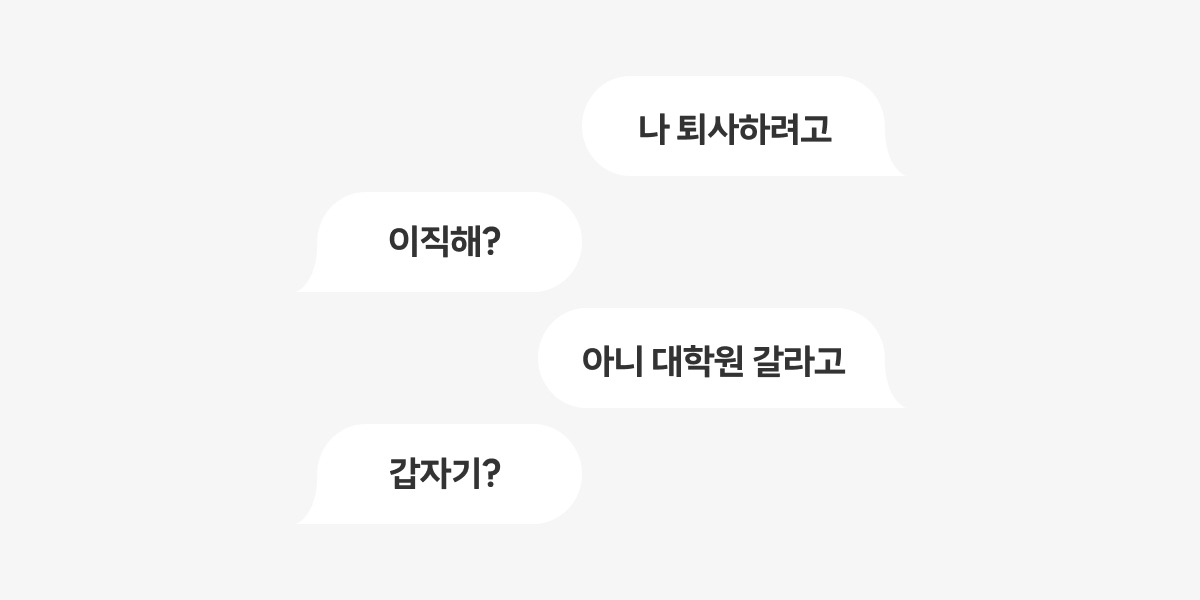 나 퇴사하려고

이직해?

아니 대학원 갈라고

갑자기?