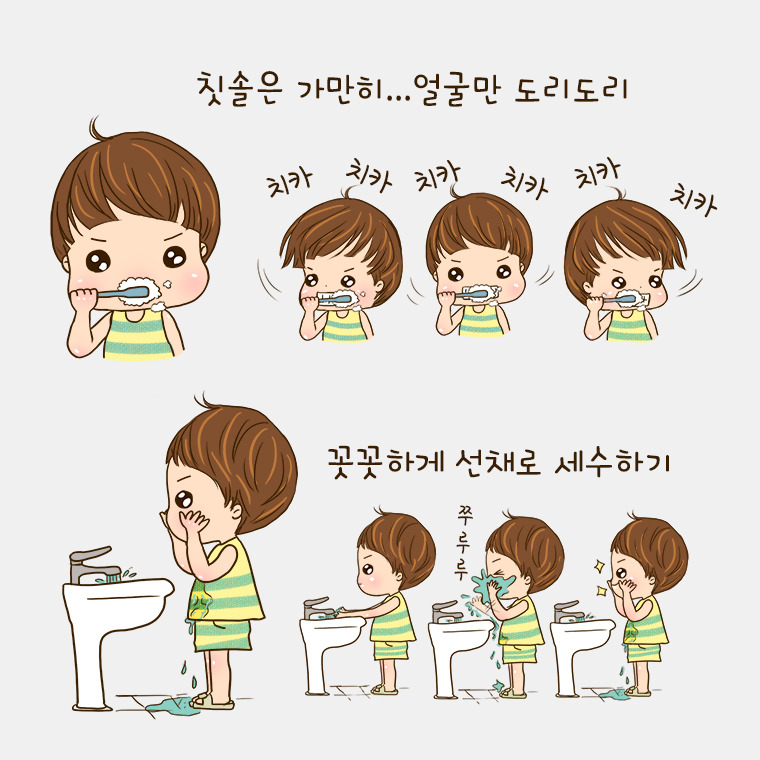 칫솔은 가만히...얼굴만 도리도리

치카 치카 치카 치카 치카 치카

꼿꼿하게 선채로 세수하기

쭈루루