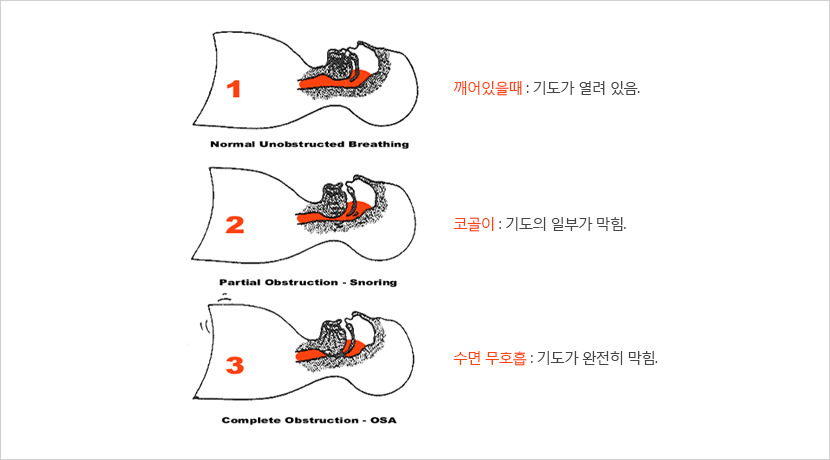 1

Normal Unobstructed Breathing

깨어있을때 : 기도가 열려 있음.

2

Partial Obstruction - Snoring

코골이 : 기도의 일부가 막힘.

3

Complete Obstruction - OSA

수면 무호흡 : 기도가 완전히 막힘.