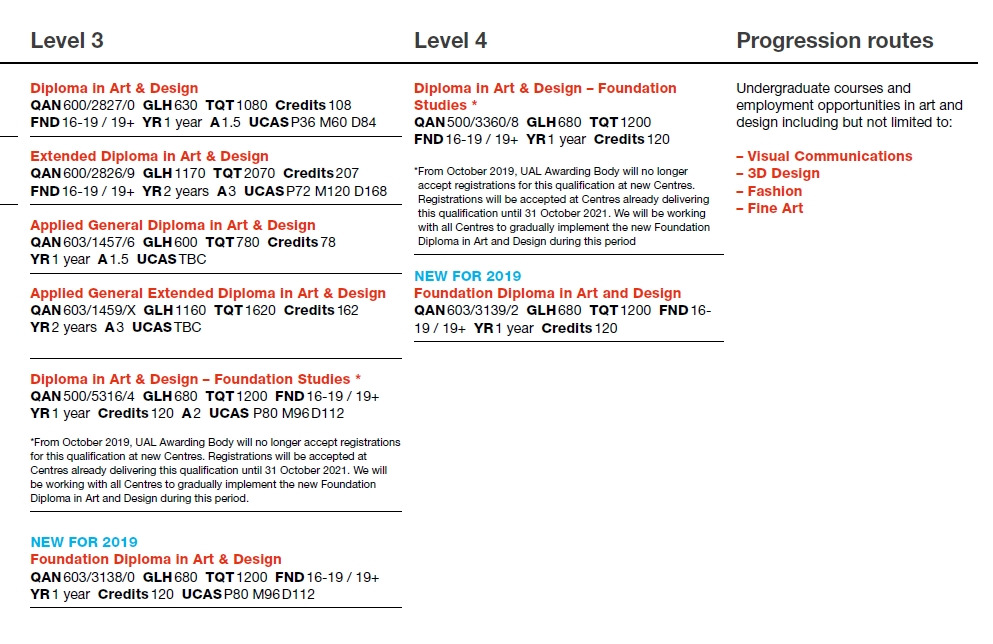 Level 3

Diploma in Art & Design
QAN 600/2827/0 GLH 630 TQT 1080 Credits 108
FND 16-19 / 19+ YR 1 year A 1.5 UCAS P36 M60 D84

Extended Diploma in Art & Design
QAN 600/2826/9 GLH 1170 TQT 2070 Credits 207
FND 16-19 / 19+ YR 2 years A 3 UCAS P72 M120 D168

Applied General Diploma in Art & Design
QAN 603/1457/6 GLH 600 TQT 780 Credits 78
YR 1 year A 1.5 UCAS TBC

Applied General Extended Diploma in Art & Design
QAN 603/1459/X GLH 1160 TQT 1620 Credits 162
YR 2 years A 3 UCAS TBC

Diploma in Art & Design – Foundation Studies *
QAN 500/5316/4 GLH 680 TQT 1200 FND 16-19 / 19+
YR 1 year Credits 120 A 2 UCAS P80 M96 D112

*From October 2019, UAL Awarding Body will no longer accept registrations for this qualification at new Centres. Registrations will be accepted at Centres already delivering this qualification until 31 October 2021. We will be working with all Centres to gradually implement the new Foundation Diploma in Art and Design during this period.

NEW FOR 2019
Foundation Diploma in Art & Design
QAN 603/3138/0 GLH 680 TQT 1200 FND 16-19 / 19+
YR 1 year Credits 120 UCAS P80 M96 D112

Level 4

Diploma in Art & Design – Foundation Studies *
QAN 500/3360/8 GLH 680 TQT 1200
FND 16-19 / 19+ YR 1 year Credits 120

*From October 2019, UAL Awarding Body will no longer accept registrations for this qualification at new Centres. Registrations will be accepted at Centres already delivering this qualification until 31 October 2021. We will be working with all Centres to gradually implement the new Foundation Diploma in Art and Design during this period

NEW FOR 2019
Foundation Diploma in Art and Design
QAN 603/3139/2 GLH 680 TQT 1200 FND 16-19 / 19+ YR 1 year Credits 120

Progression routes

Undergraduate courses and employment opportunities in art and design including but not limited to:

– Visual Communications
– 3D Design
– Fashion
– Fine Art