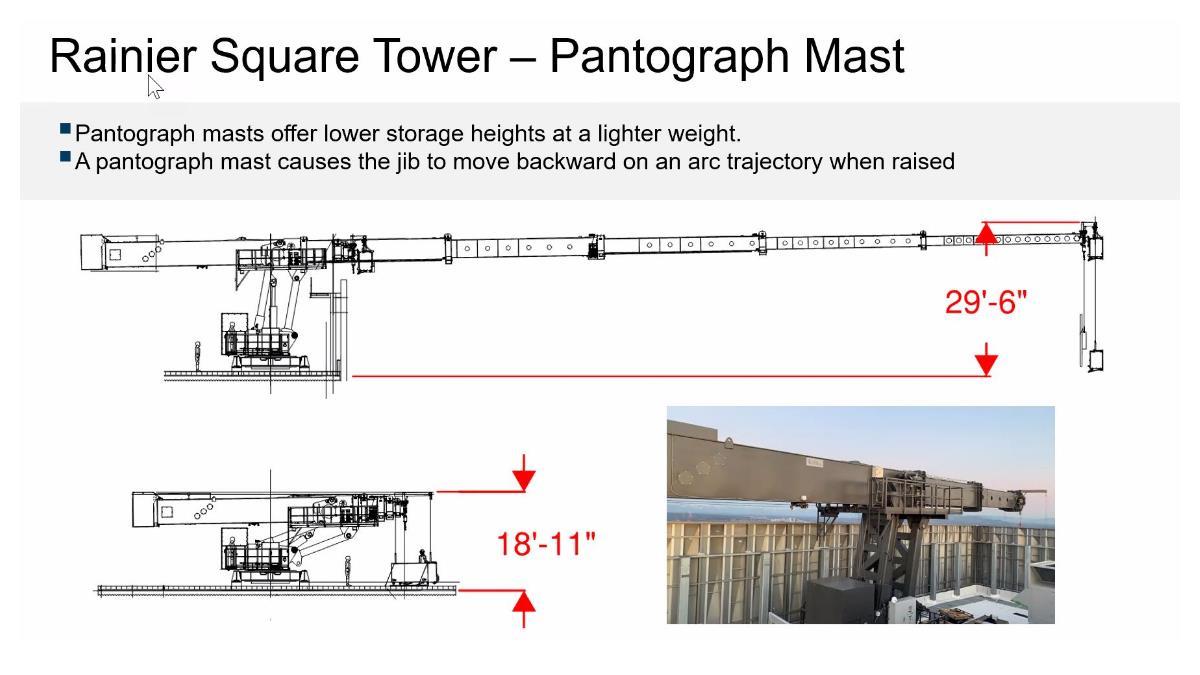 Rainier Square Tower – Pantograph Mast

▪ Pantograph masts offer lower storage heights at a lighter weight.
▪ A pantograph mast causes the jib to move backward on an arc trajectory when raised

29'-6"

18'-11"